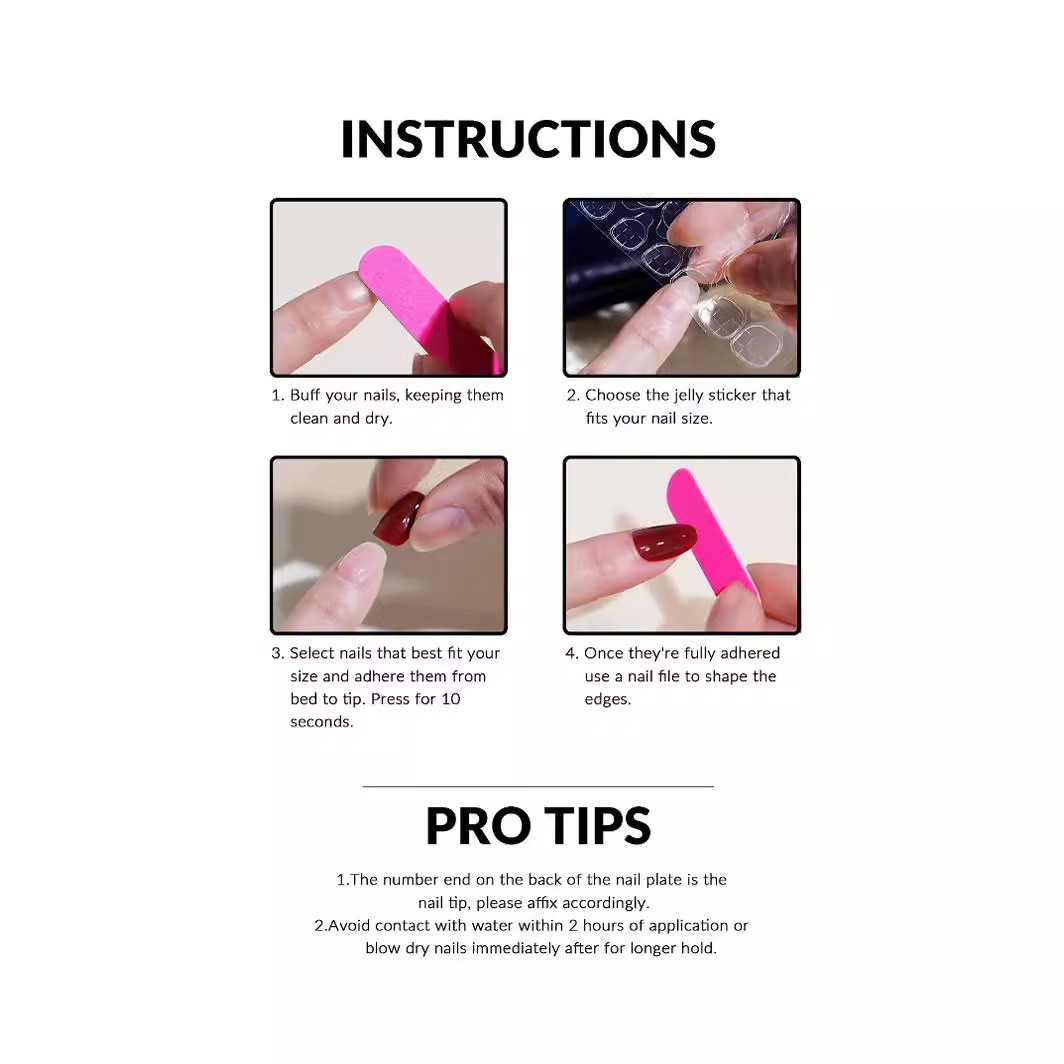 INSTRUCTIONS

1. Buff your nails, keeping them clean and dry.

2. Choose the jelly sticker that fits your nail size.

3. Select nails that best fit your size and adhere them from bed to tip. Press for 10 seconds.

4. Once they're fully adhered use a nail file to shape the edges.

PRO TIPS

1.The number end on the back of the nail plate is the nail tip, please affix accordingly.
2.Avoid contact with water within 2 hours of application or blow dry nails immediately after for longer hold.