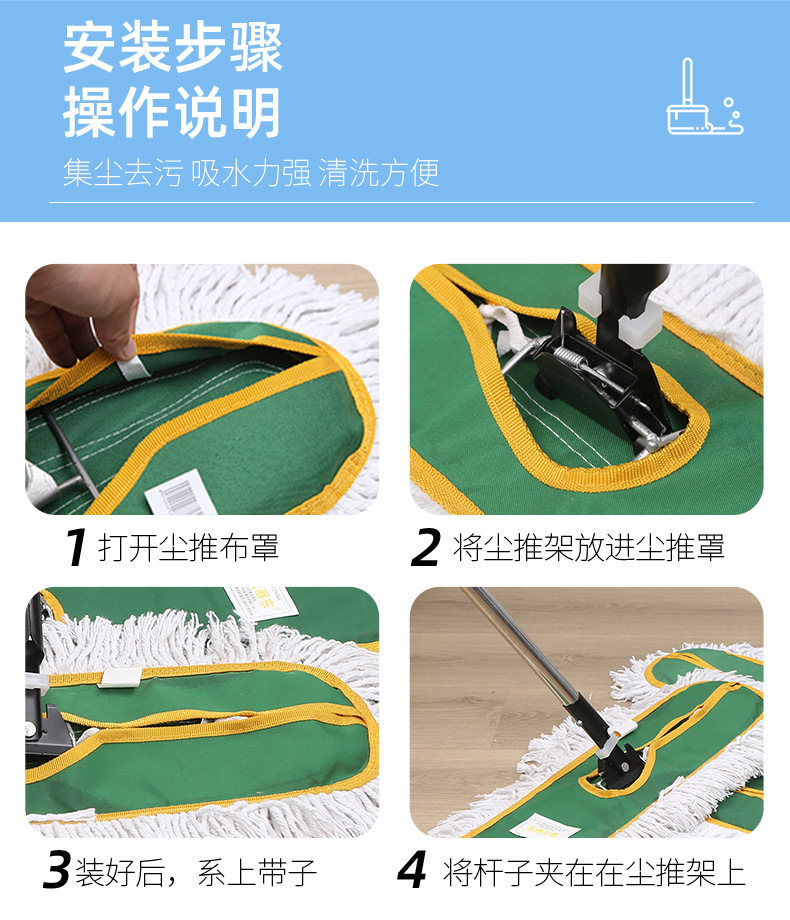 安装步骤
操作说明

集尘去污 吸水力强 清洗方便

1 打开尘推布罩

2 将尘推架放进尘推罩

3 装好后，系上带子

4 将杆子夹在在尘推架上