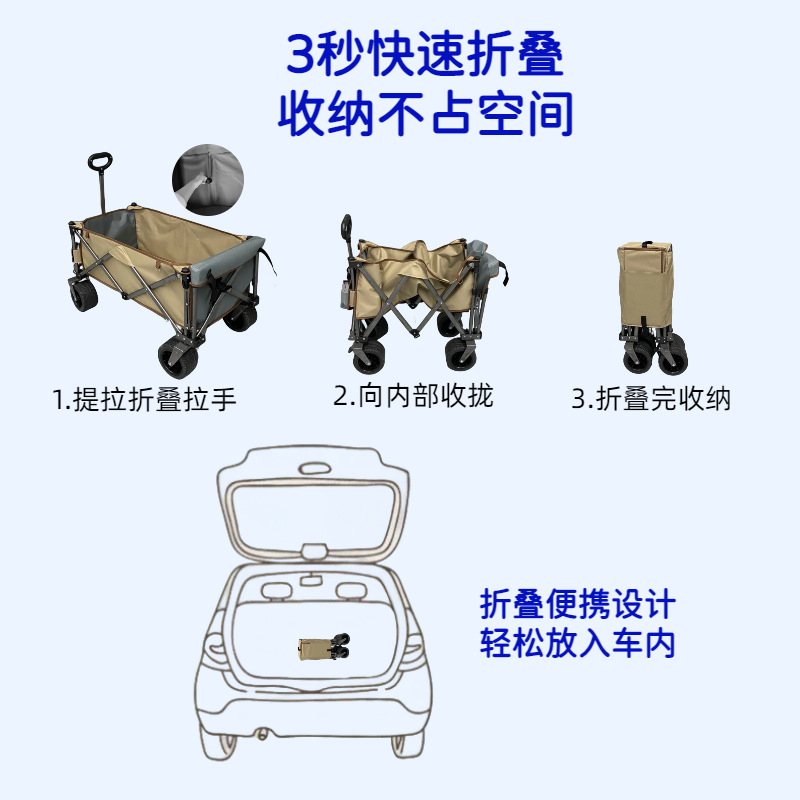 3秒快速折叠
收纳不占空间

1.提拉折叠拉手

2.向内部收拢

3.折叠完收纳

折叠便携设计
轻松放入车内