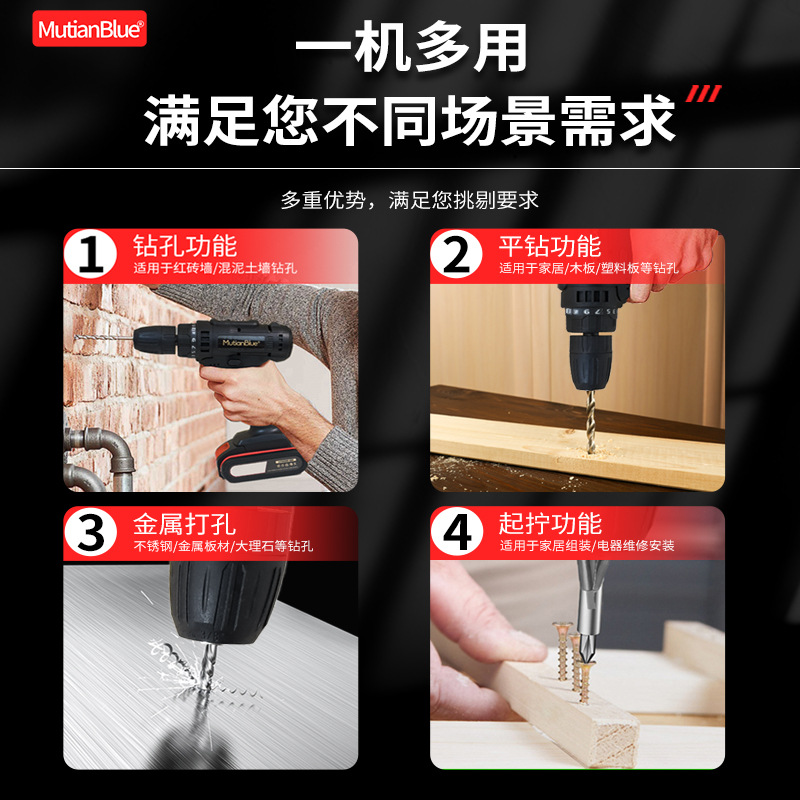 MutianBlue®

一机多用
满足您不同场景需求

多重优势，满足您挑剔要求

1 钻孔功能
适用于红砖墙/混泥土墙钻孔

MutianBlue

2 平钻功能
适用于家居/木板/塑料板等钻孔

3 金属打孔
不锈钢/金属板材/大理石等钻孔

4 起拧功能
适用于家居组装/电器维修安装