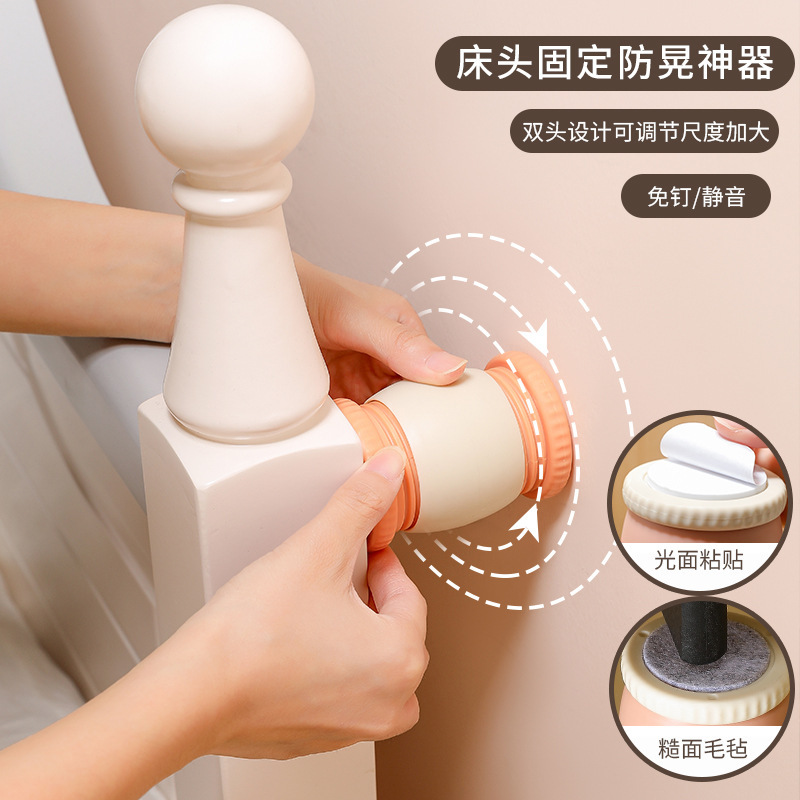 床头固定防晃神器

双头设计可调节尺度加大

免钉/静音

光面粘贴

糙面毛毡