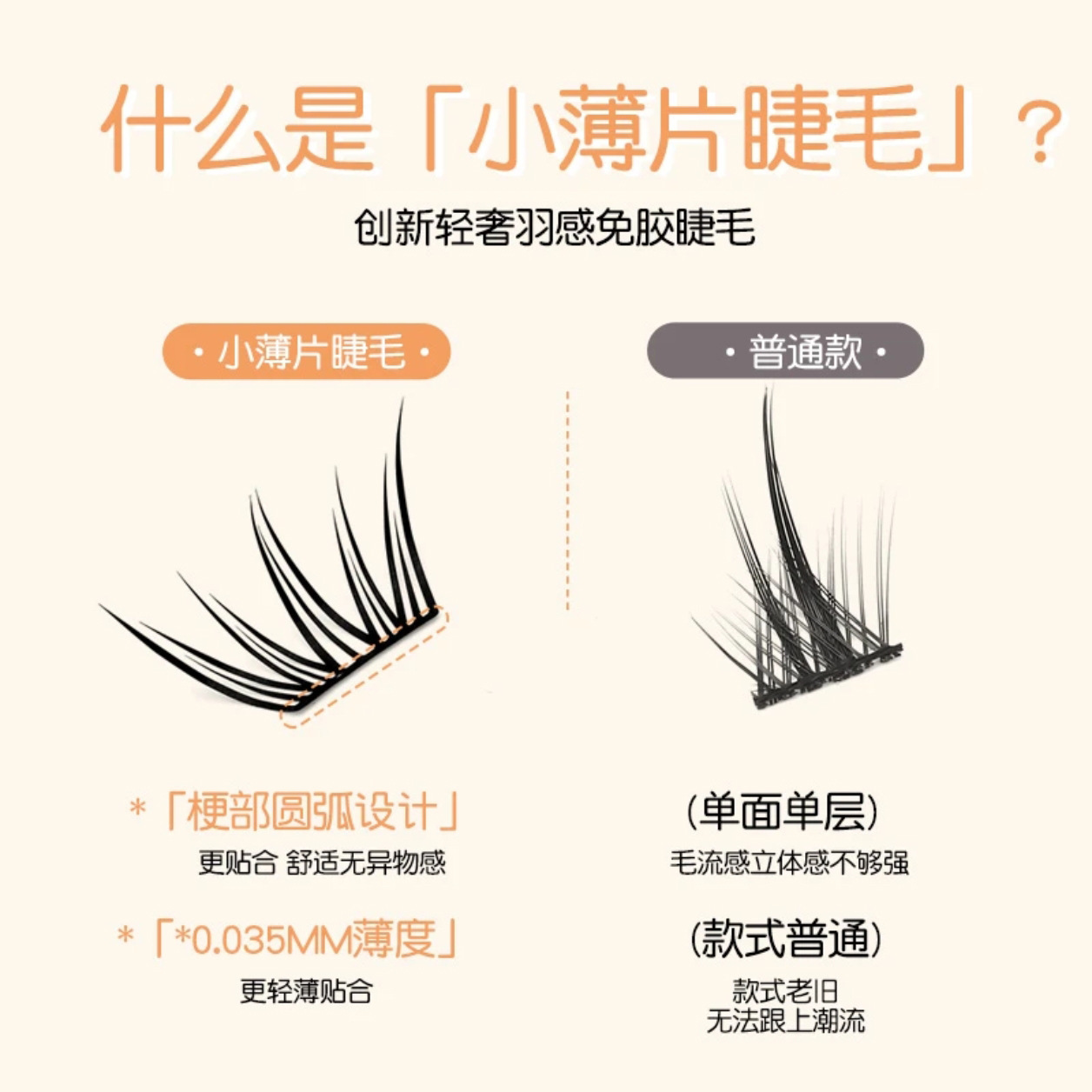 什么是「小薄片睫毛」？

创新轻奢羽感免胶睫毛

· 小薄片睫毛 ·

*「梗部圆弧设计」
更贴合 舒适无异物感

*「*0.035MM薄度」
更轻薄贴合

· 普通款 ·

(单面单层)
毛流感立体感不够强

(款式普通)
款式老旧
无法跟上潮流