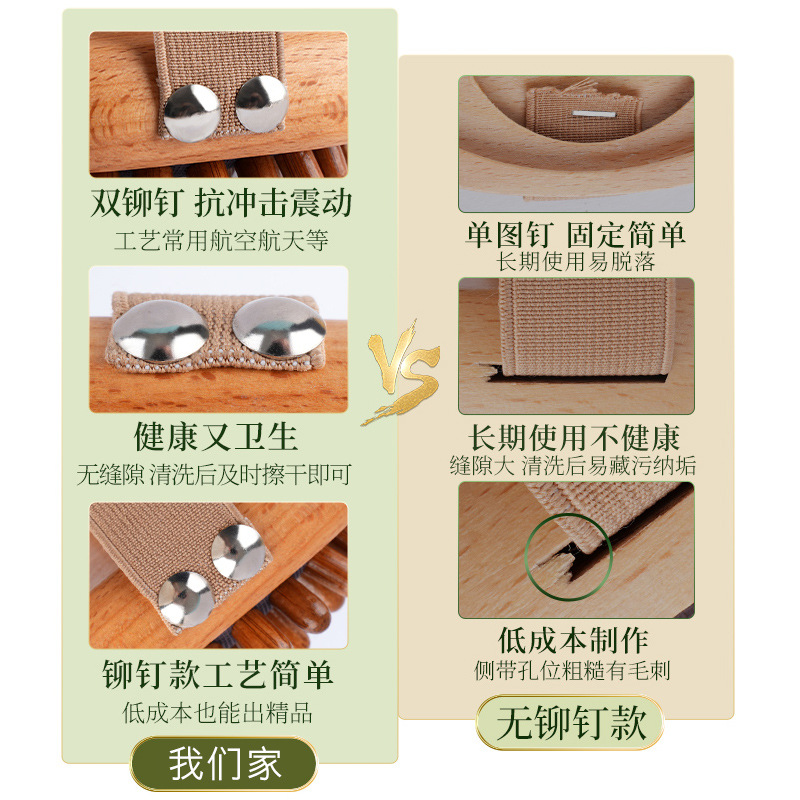 双铆钉 抗冲击震动
工艺常用航空航天等

健康又卫生
无缝隙 清洗后及时擦干即可

铆钉款工艺简单
低成本也能出精品

我们家

VS

单图钉 固定简单
长期使用易脱落

长期使用不健康
缝隙大 清洗后易藏污纳垢

低成本制作
侧带孔位粗糙有毛刺

无铆钉款