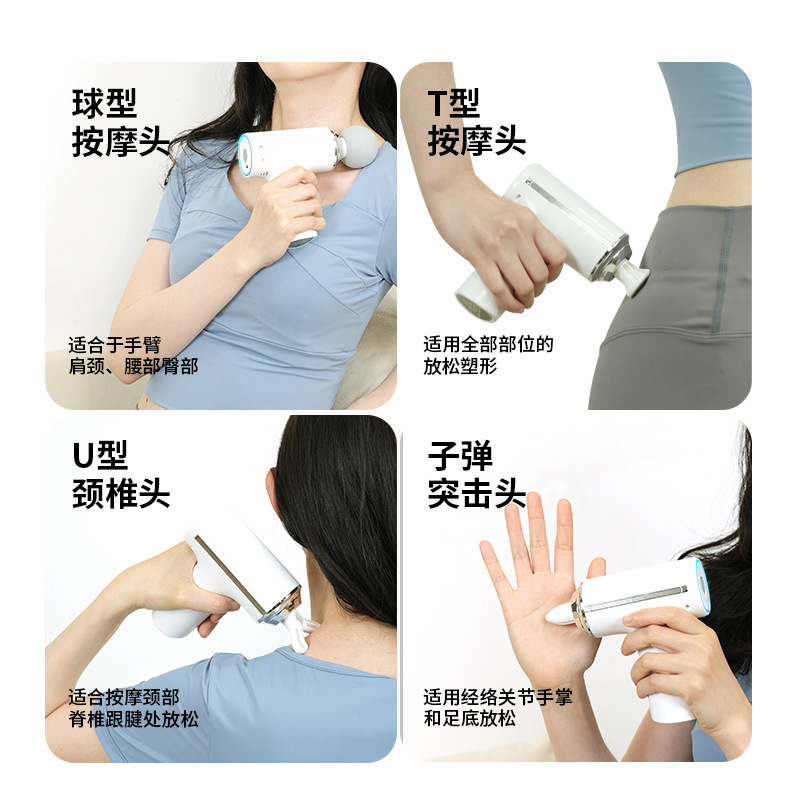 球型
按摩头

适合于手臂
肩颈、腰部臀部

T型
按摩头

适用全部部位的
放松塑形

U型
颈椎头

适合按摩颈部
脊椎跟腱处放松

子弹
突击头

适用经络关节手掌
和足底放松