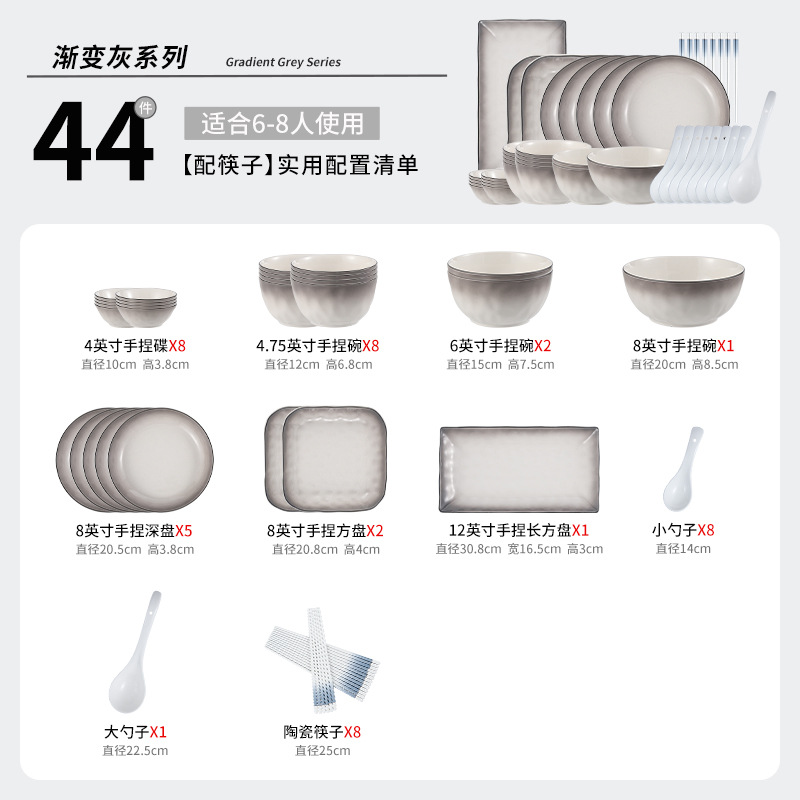 渐变灰系列 Gradient Grey Series

44件

适合6-8人使用

【配筷子】实用配置清单

4英寸手捏碟X8
直径10cm 高3.8cm

4.75英寸手捏碗X8
直径12cm 高6.8cm

6英寸手捏碗X2
直径15cm 高7.5cm

8英寸手捏碗X1
直径20cm 高8.5cm

8英寸手捏深盘X5
直径20.5cm 高3.8cm

8英寸手捏方盘X2
直径20.8cm 高4cm

12英寸手捏长方盘X1
直径30.8cm 宽16.5cm 高3cm

小勺子X8
直径14cm

大勺子X1
直径22.5cm

陶瓷筷子X8
直径25cm