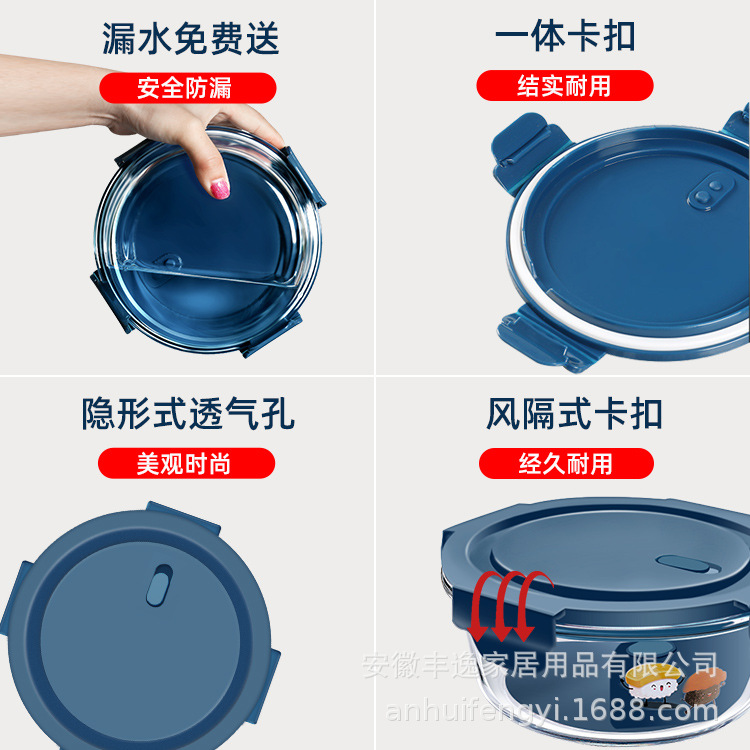 漏水免费送

安全防漏

一体卡扣

结实耐用

隐形式透气孔

美观时尚

风隔式卡扣

经久耐用

安徽丰逸家居用品有限公司

anhuifengyi.1688.com