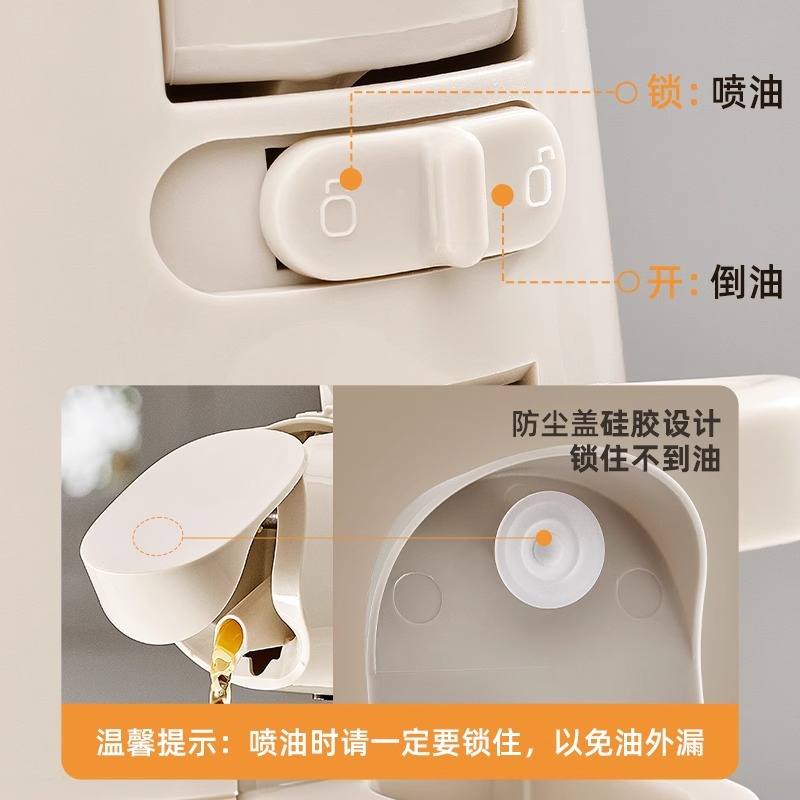 锁：喷油

开：倒油

防尘盖硅胶设计
锁住不到油

温馨提示：喷油时请一定要锁住，以免油外漏