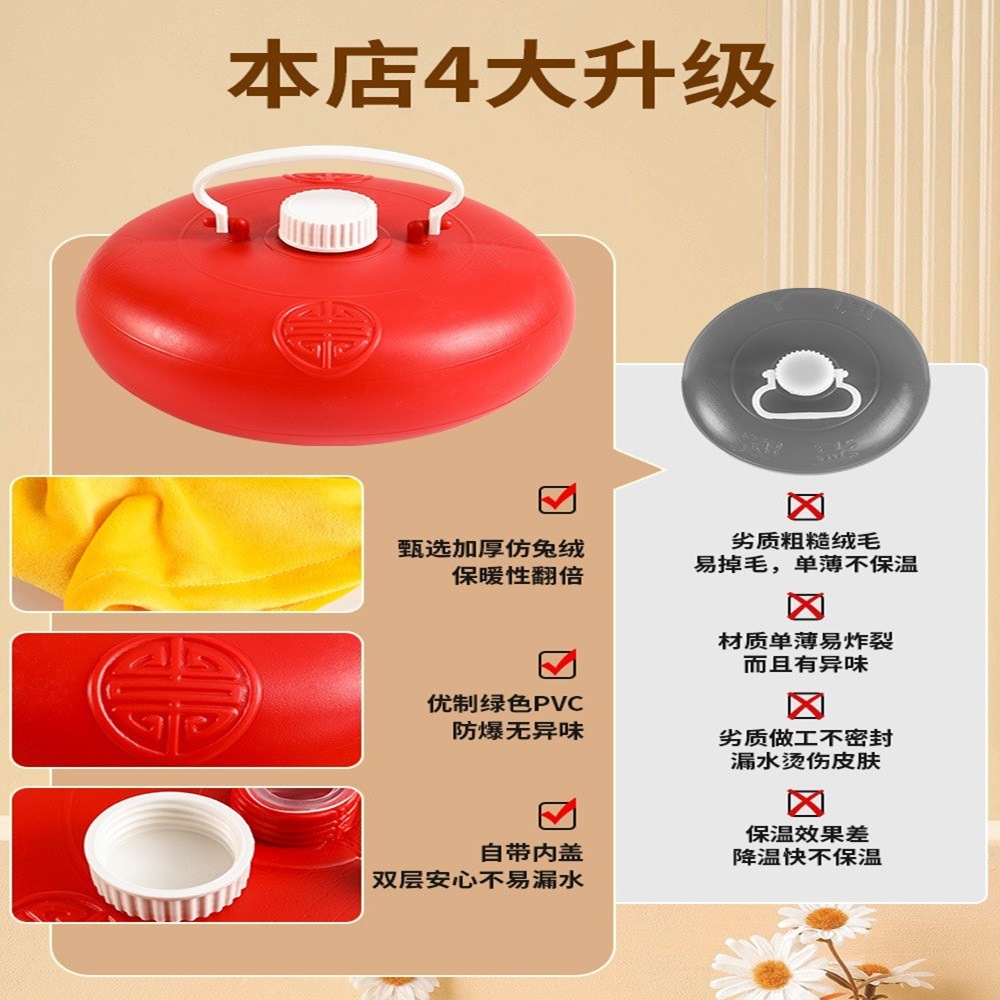 本店4大升级

甄选加厚仿兔绒
保暖性翻倍

优制绿色PVC
防爆无异味

自带内盖
双层安心不易漏水

劣质粗糙绒毛
易掉毛，单薄不保温

材质单薄易炸裂
而且有异味

劣质做工不密封
漏水烫伤皮肤

保温效果差
降温快不保温