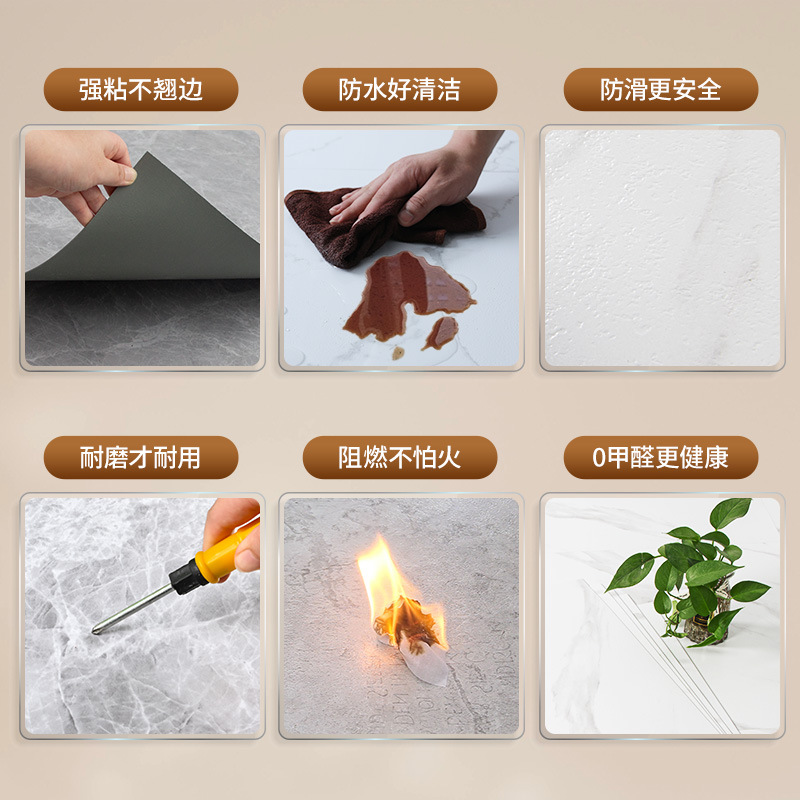 强粘不翘边

防水好清洁

防滑更安全

耐磨才耐用

阻燃不怕火

0甲醛更健康