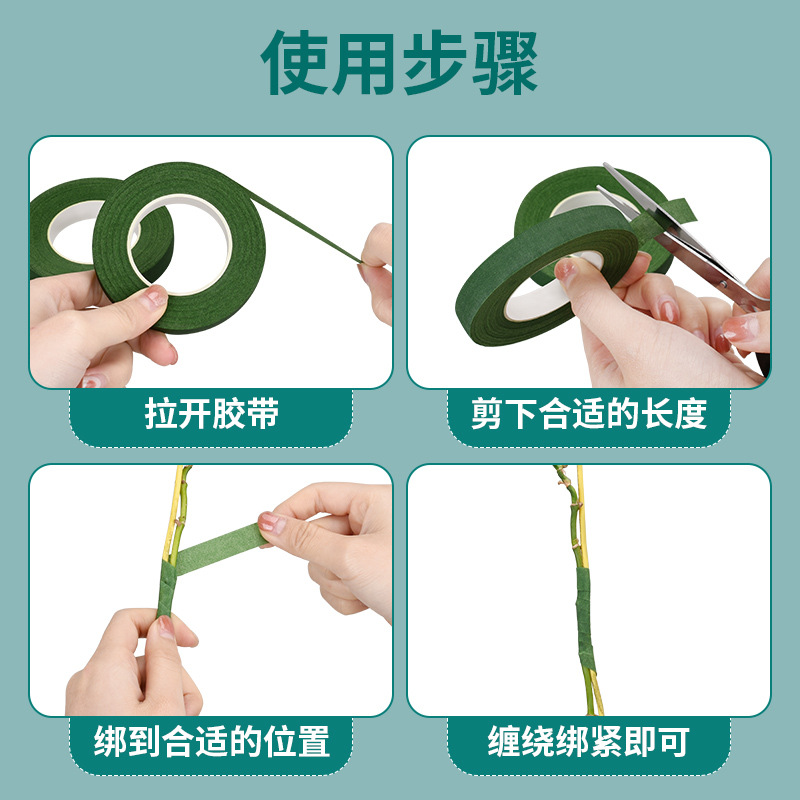 使用步骤

拉开胶带

剪下合适的长度

绑到合适的位置

缠绕绑紧即可