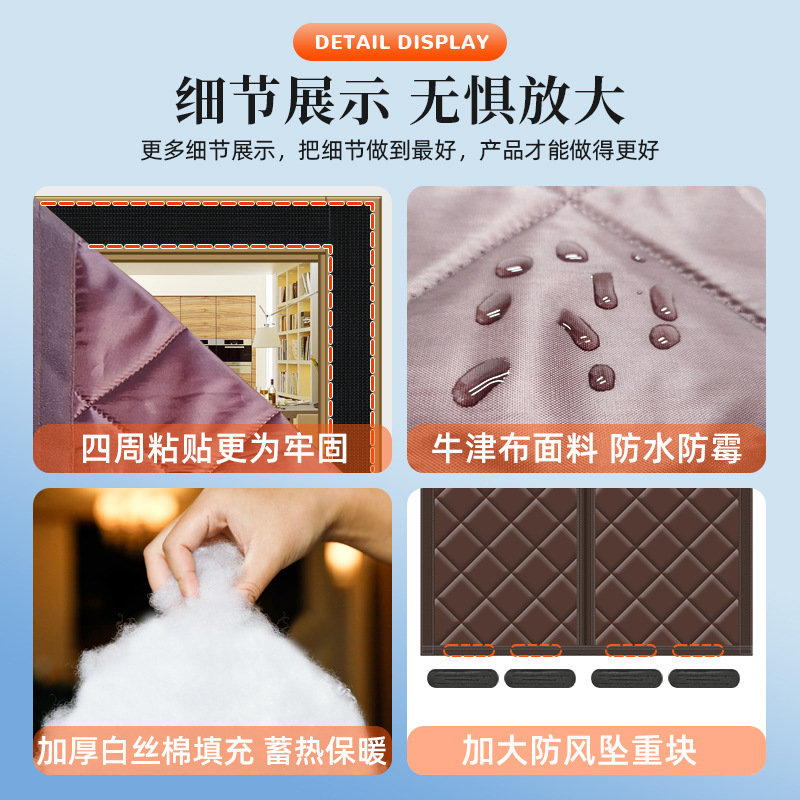 DETAIL DISPLAY

细节展示 无惧放大

更多细节展示，把细节做到最好，产品才能做得更好

四周粘贴更为牢固

牛津布面料 防水防霉

加厚白丝棉填充 蓄热保暖

加大防风坠重块