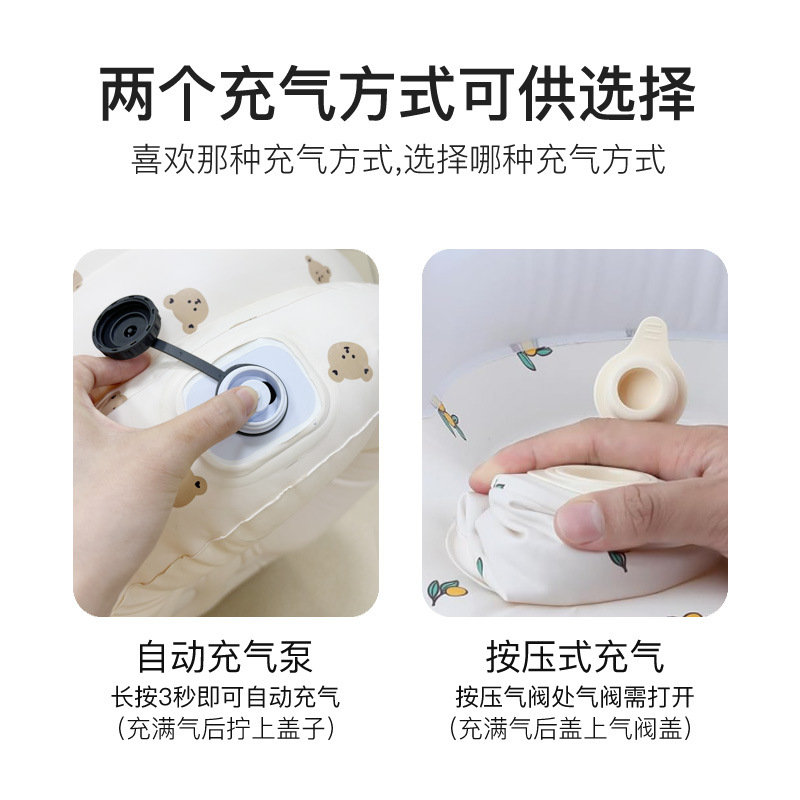 两个充气方式可供选择

喜欢那种充气方式,选择哪种充气方式

自动充气泵

长按3秒即可自动充气
（充满气后拧上盖子）

按压式充气

按压气阀处气阀需打开
（充满气后盖上气阀盖）