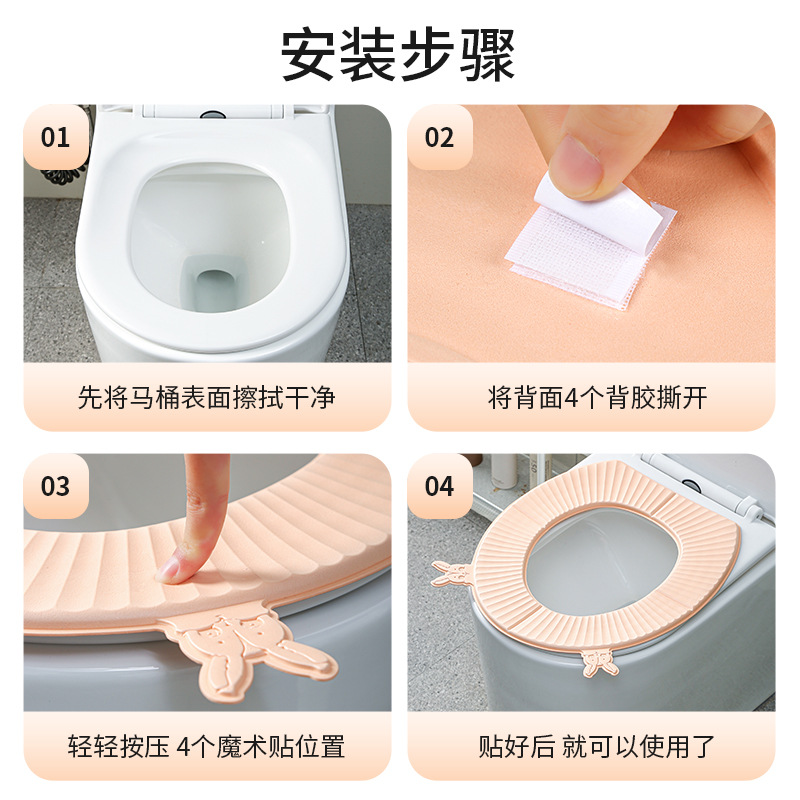 安装步骤

01

先将马桶表面擦拭干净

02

将背面4个背胶撕开

03

轻轻按压 4个魔术贴位置

04

贴好后 就可以使用了