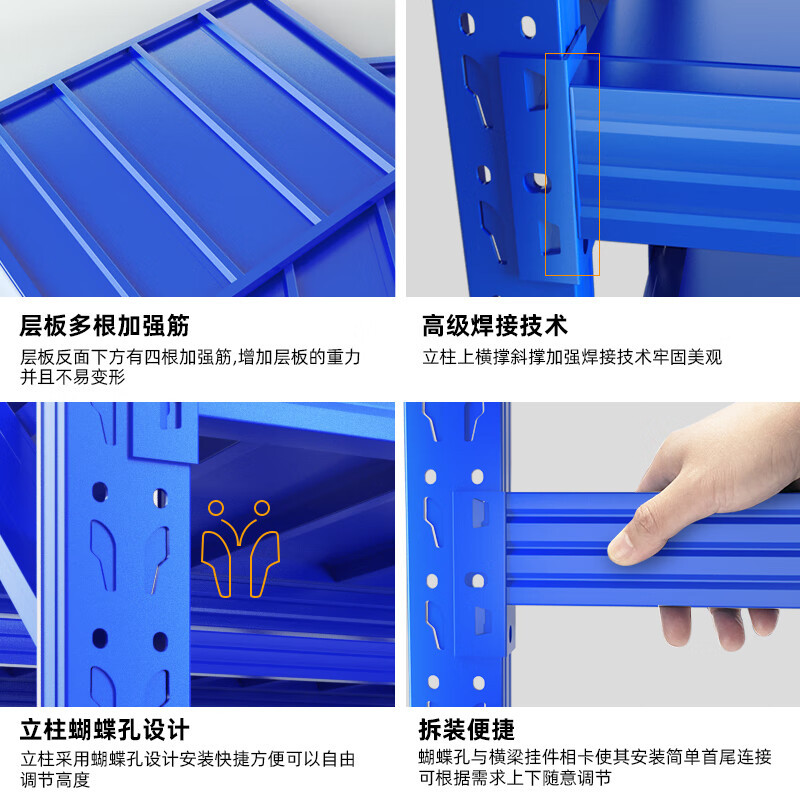 层板多根加强筋

层板反面下方有四根加强筋,增加层板的重力并且不易变形

高级焊接技术

立柱上横撑斜撑加强焊接技术牢固美观

立柱蝴蝶孔设计

立柱采用蝴蝶孔设计安装快捷方便可以自由调节高度

拆装便捷

蝴蝶孔与横梁挂件相卡使其安装简单首尾连接可根据需求上下随意调节