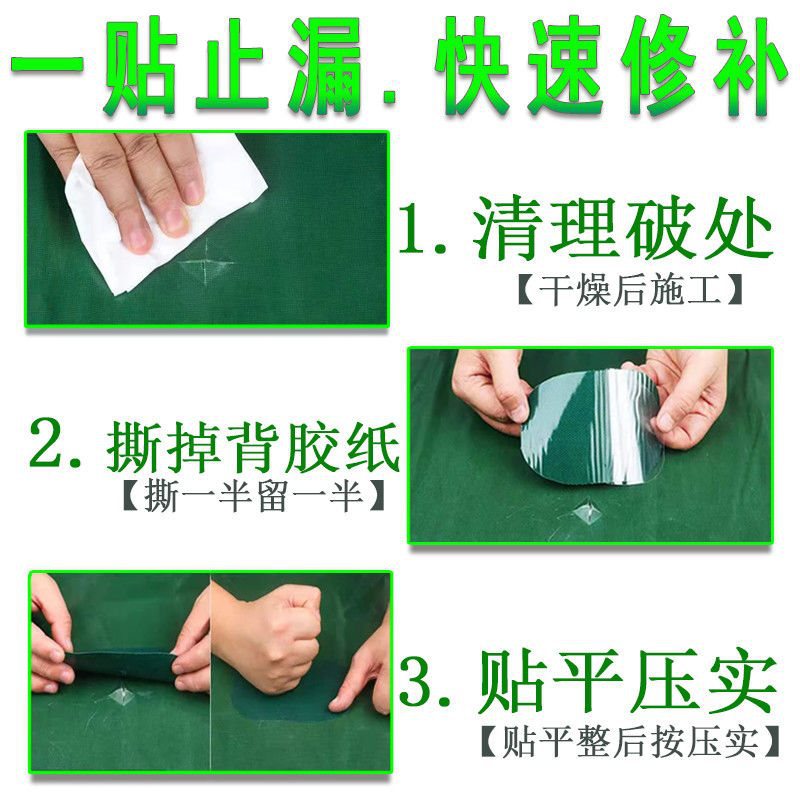 一贴止漏. 快速修补

1. 清理破处
【干燥后施工】

2. 撕掉背胶纸
【撕一半留一半】

3. 贴平压实
【贴平整后按压实】