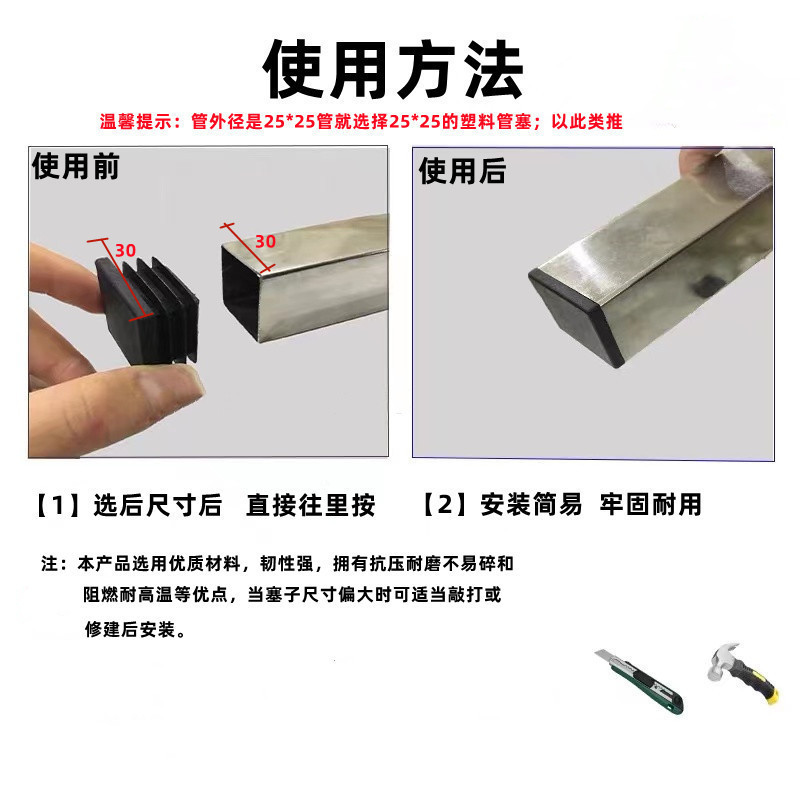 使用方法

温馨提示：管外径是25*25管就选择25*25的塑料管塞；以此类推

使用前

30

30

使用后

【1】选后尺寸后　直接往里按

【2】安装简易　牢固耐用

注：本产品选用优质材料，韧性强，拥有抗压耐磨不易碎和阻燃耐高温等优点，当塞子尺寸偏大时可适当敲打或修建后安装。