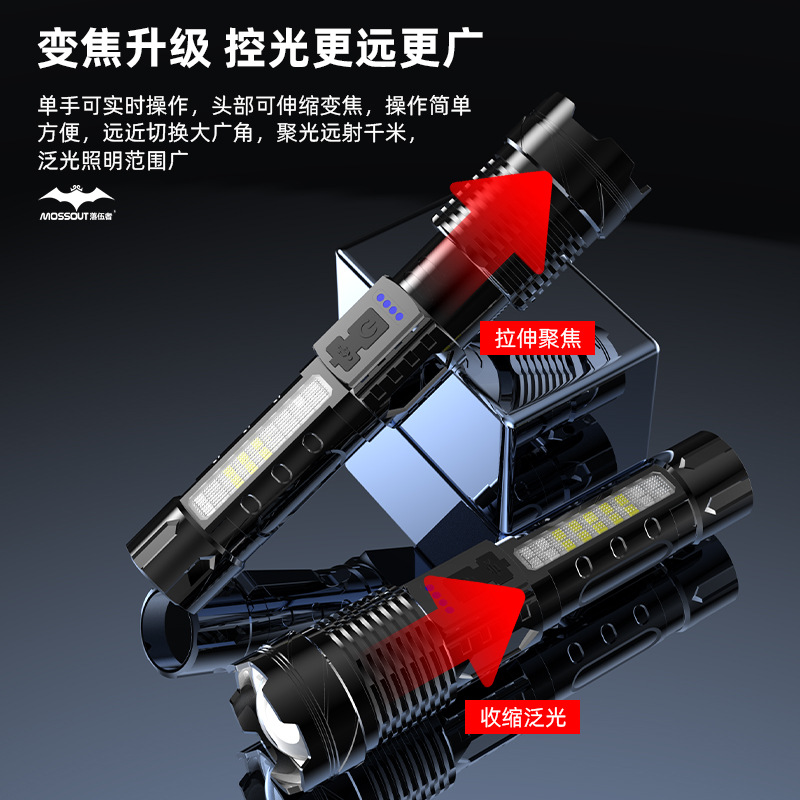 变焦升级 控光更远更广

单手可实时操作，头部可伸缩变焦，操作简单方便，远近切换大广角，聚光远射千米，泛光照明范围广

MOSSOUT 落伍者

拉伸聚焦

收缩泛光