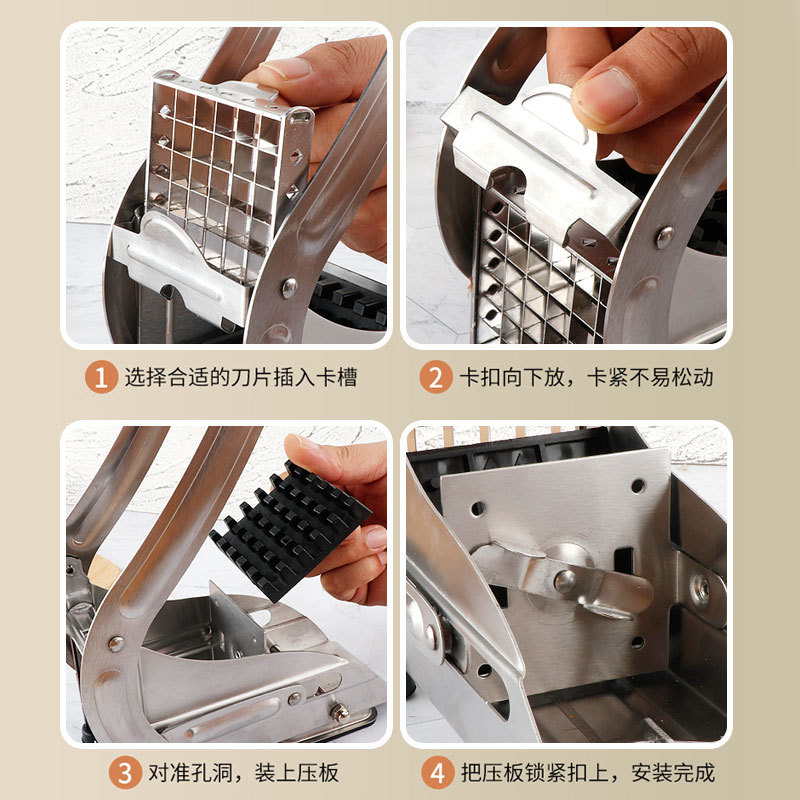 1 选择合适的刀片插入卡槽

2 卡扣向下放，卡紧不易松动

3 对准孔洞，装上压板

4 把压板锁紧扣上，安装完成