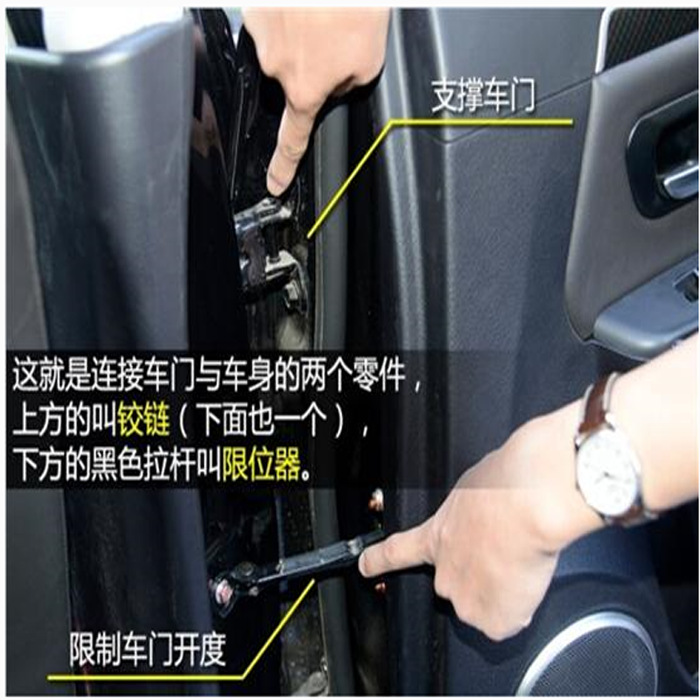 支撑车门

这就是连接车门与车身的两个零件，上方的叫铰链（下面也一个），下方的黑色拉杆叫限位器。

限制车门开度