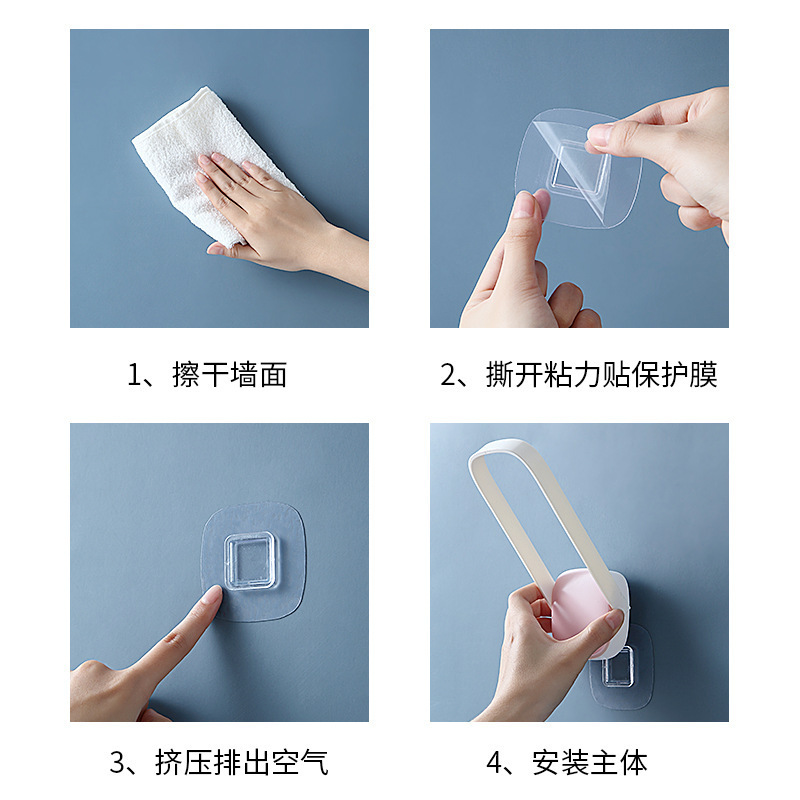 1、擦干墙面

2、撕开粘力贴保护膜

3、挤压排出空气

4、安装主体