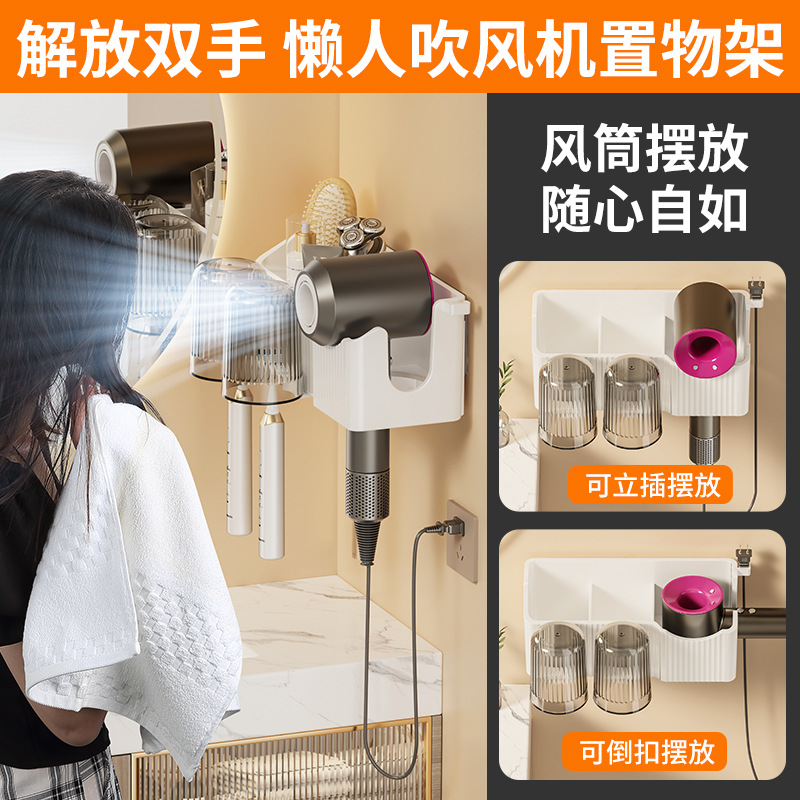 解放双手 懒人吹风机置物架

风筒摆放
随心自如

可立插摆放

可倒扣摆放