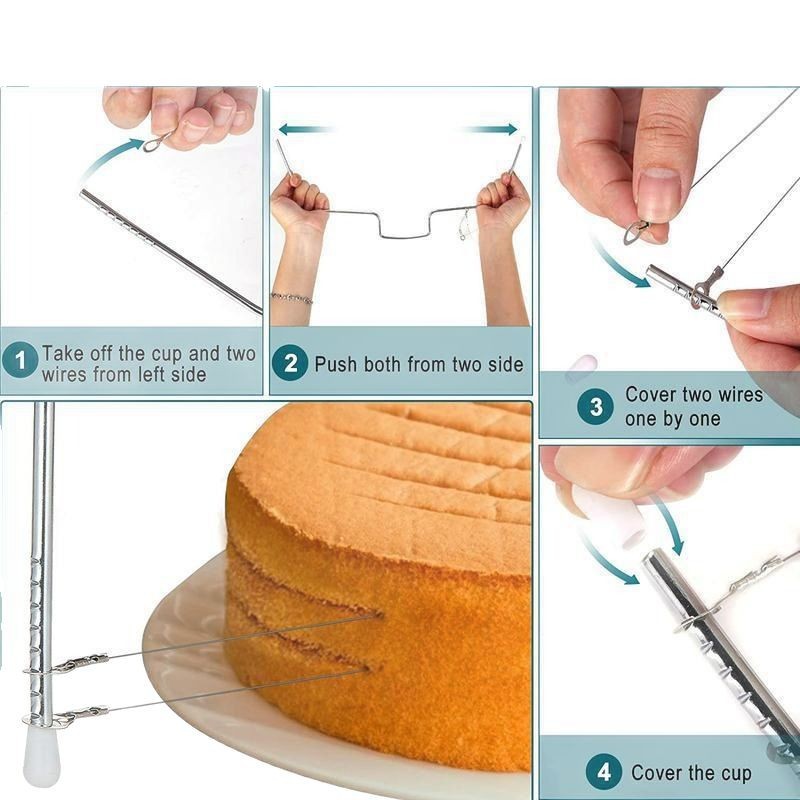 1 Take off the cup and two wires from left side

2 Push both from two side

3 Cover two wires one by one

4 Cover the cup