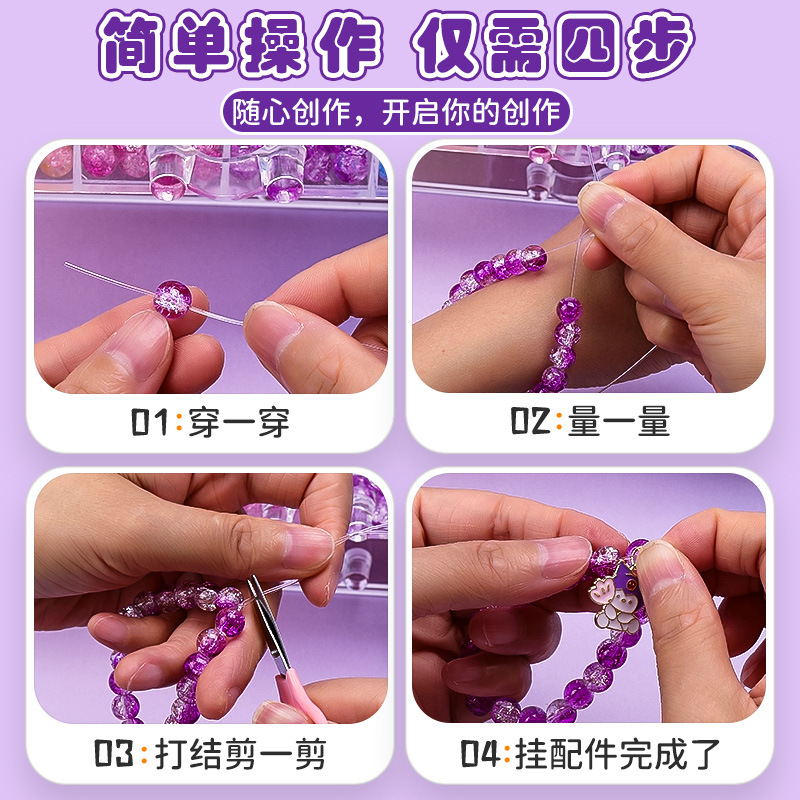 简单操作 仅需四步

随心创作，开启你的创作

01:穿一穿

02:量一量

03:打结剪一剪

04:挂配件完成了