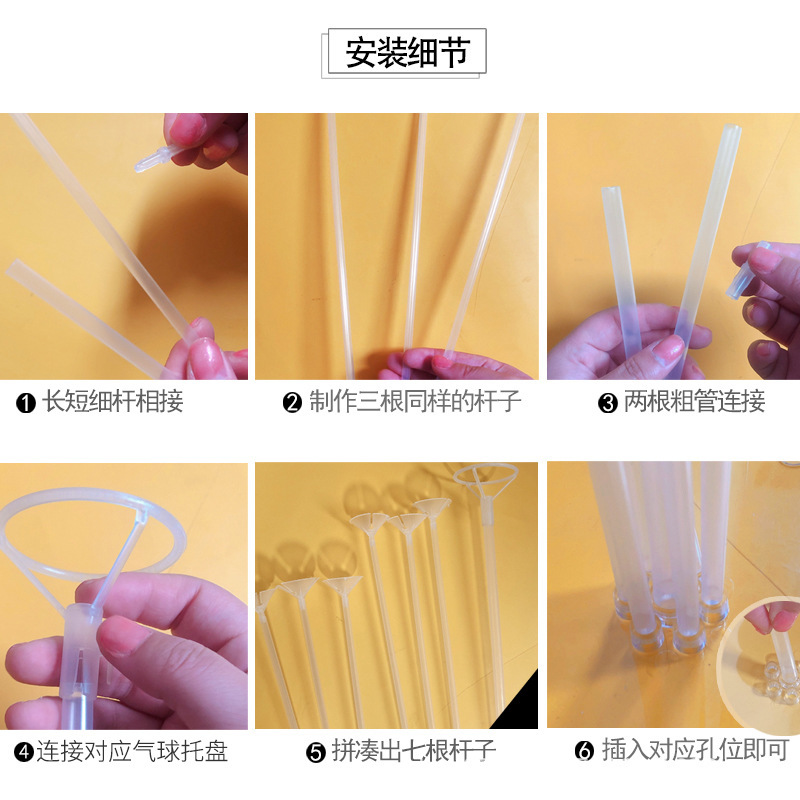 安装细节

❶ 长短细杆相接

❷ 制作三根同样的杆子

❸ 两根粗管连接

❹ 连接对应气球托盘

❺ 拼凑出七根杆子

❻ 插入对应孔位即可