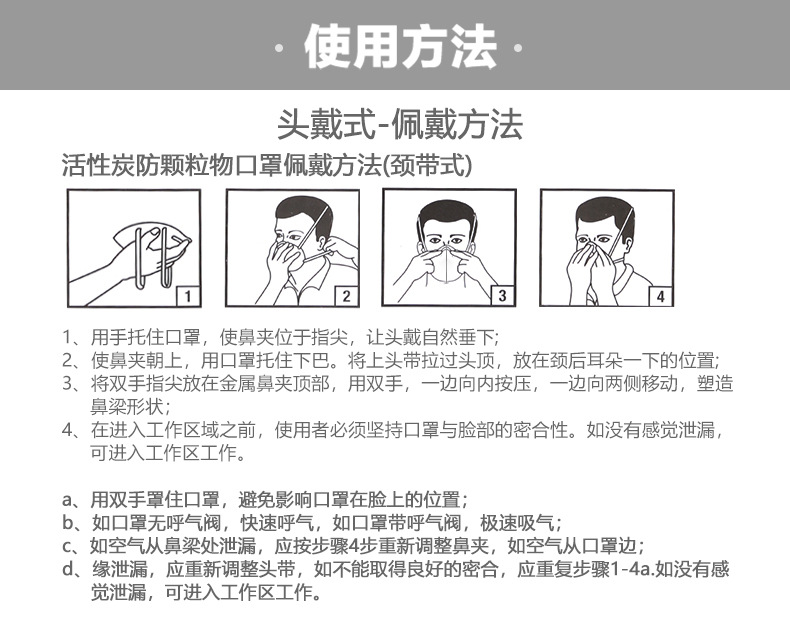 · 使用方法 ·

头戴式-佩戴方法

活性炭防颗粒物口罩佩戴方法(颈带式)

1

2

3

4

1、用手托住口罩，使鼻夹位于指尖，让头戴自然垂下;
2、使鼻夹朝上，用口罩托住下巴。将上头带拉过头顶，放在颈后耳朵一下的位置;
3、将双手指尖放在金属鼻夹顶部，用双手，一边向内按压，一边向两侧移动，塑造鼻梁形状;
4、在进入工作区域之前，使用者必须坚持口罩与脸部的密合性。如没有感觉泄漏，可进入工作区工作。

a、用双手罩住口罩，避免影响口罩在脸上的位置;
b、如口罩无呼气阀，快速呼气，如口罩带呼气阀，极速吸气;
c、如空气从鼻梁处泄漏，应按步骤4步重新调整鼻夹，如空气从口罩边;
d、缘泄漏，应重新调整头带，如不能取得良好的密合，应重复步骤1-4a.如没有感觉泄漏，可进入工作区工作。