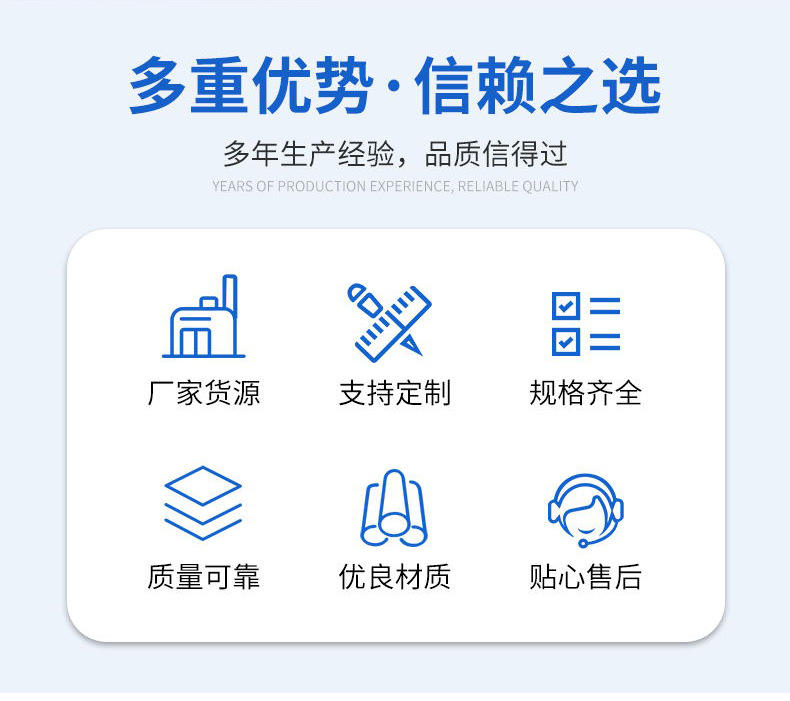 多重优势·信赖之选

多年生产经验，品质信得过

YEARS OF PRODUCTION EXPERIENCE, RELIABLE QUALITY

厂家货源

支持定制

规格齐全

质量可靠

优良材质

贴心售后