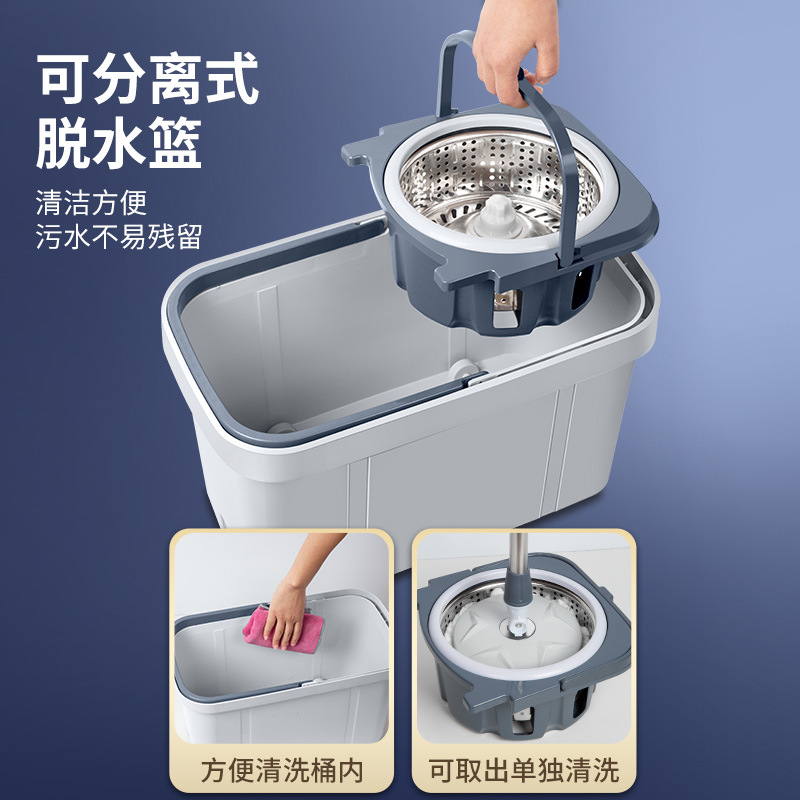 可分离式
脱水篮

清洁方便
污水不易残留

方便清洗桶内

可取出单独清洗