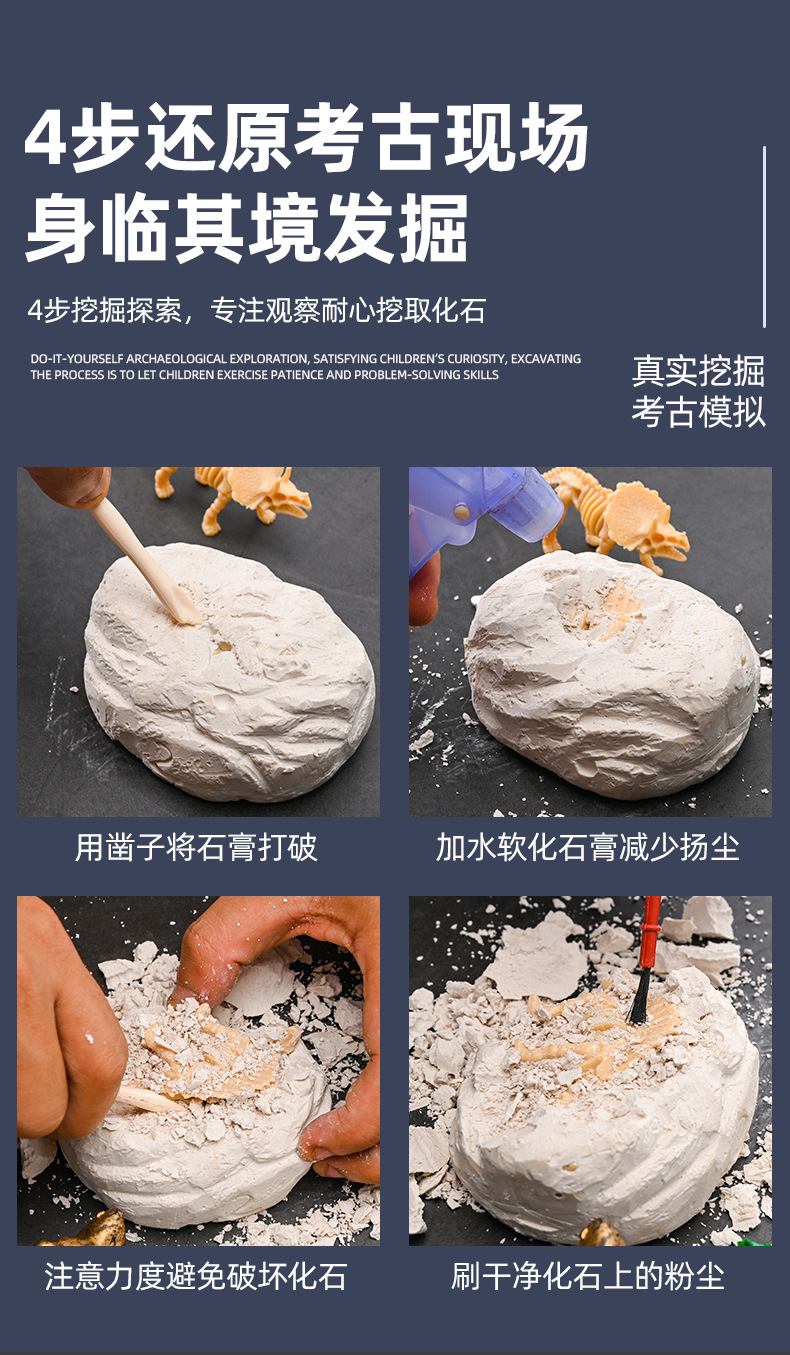 4步还原考古现场
身临其境发掘

4步挖掘探索，专注观察耐心挖取化石

DO-IT-YOURSELF ARCHAEOLOGICAL EXPLORATION, SATISFYING CHILDREN'S CURIOSITY, EXCAVATING THE PROCESS IS TO LET CHILDREN EXERCISE PATIENCE AND PROBLEM-SOLVING SKILLS

真实挖掘
考古模拟

用凿子将石膏打破

加水软化石膏减少扬尘

注意力度避免破坏化石

刷干净化石上的粉尘