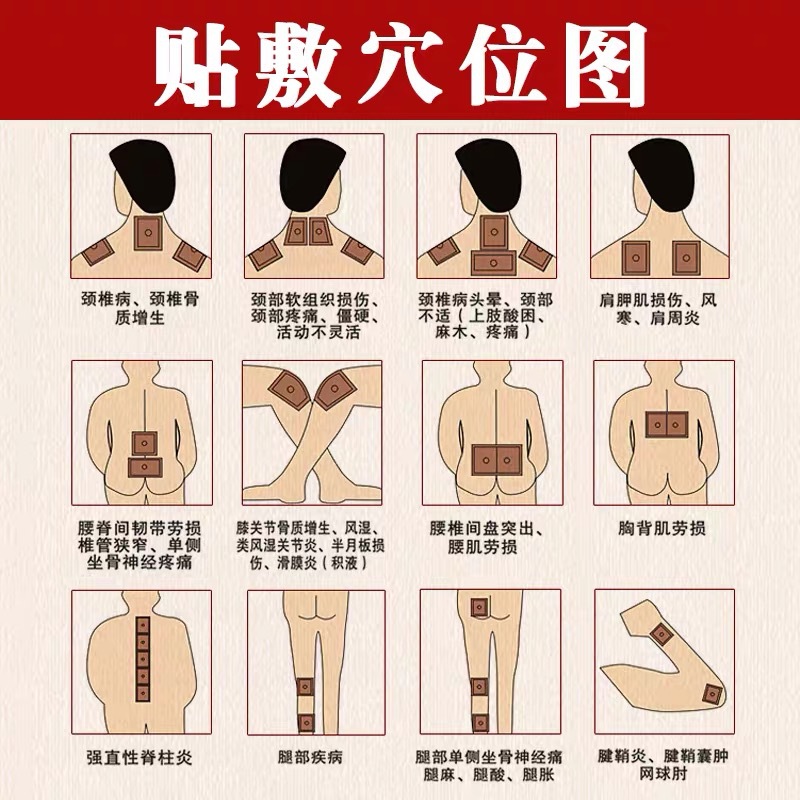 贴敷穴位图

颈椎病、颈椎骨质增生

颈部软组织损伤、颈部疼痛、僵硬、活动不灵活

颈椎病头晕、颈部不适（上肢酸困、麻木、疼痛）

肩胛肌损伤、风寒、肩周炎

腰脊间韧带劳损椎管狭窄、单侧坐骨神经疼痛

膝关节骨质增生、风湿、类风湿关节炎、半月板损伤、滑膜炎（积液）

腰椎间盘突出、腰肌劳损

胸背肌劳损

强直性脊柱炎

腿部疾病

腿部单侧坐骨神经痛腿麻、腿酸、腿胀

腱鞘炎、腱鞘囊肿网球肘