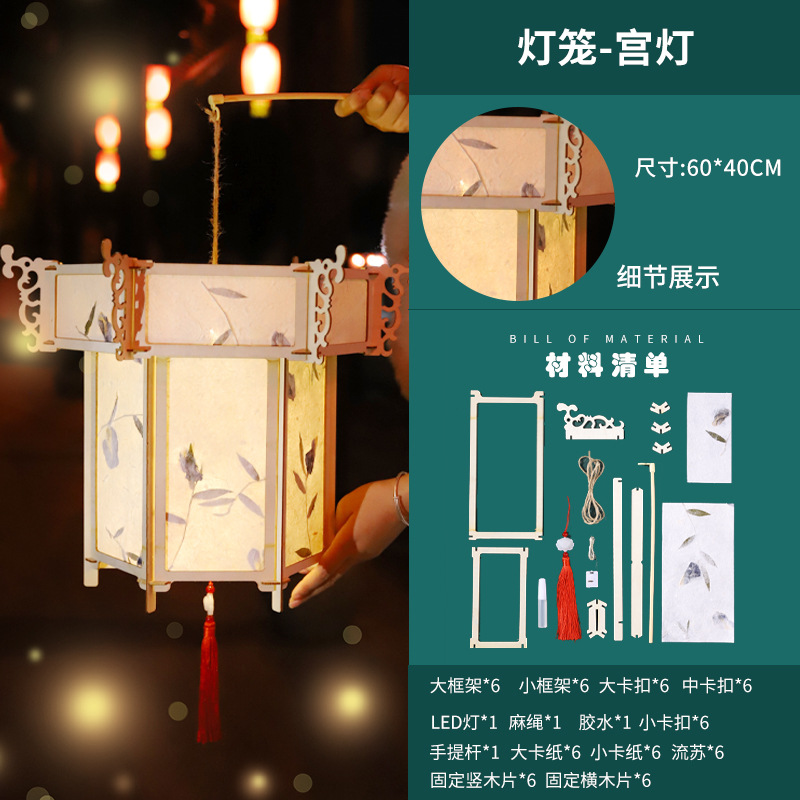 灯笼-宫灯

尺寸:60*40CM

细节展示

BILL OF MATERIAL
材料清单

大框架*6 小框架*6 大卡扣*6 中卡扣*6
LED灯*1 麻绳*1 胶水*1 小卡扣*6
手提杆*1 大卡纸*6 小卡纸*6 流苏*6
固定竖木片*6 固定横木片*6