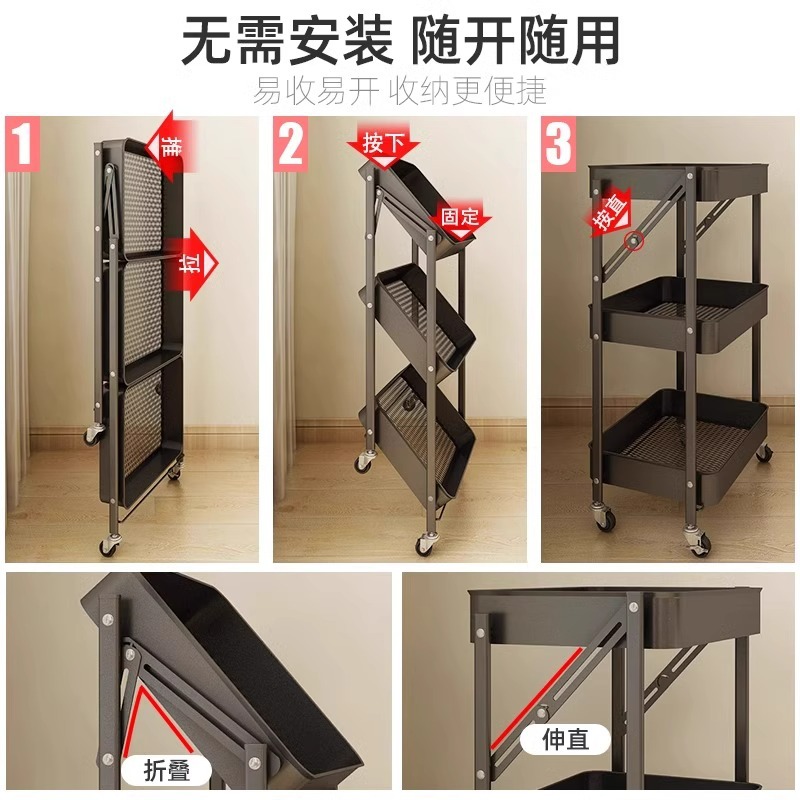 无需安装 随开随用
易收易开 收纳更便捷

1
推
拉

2
按下
固定

3
按直

折叠

伸直