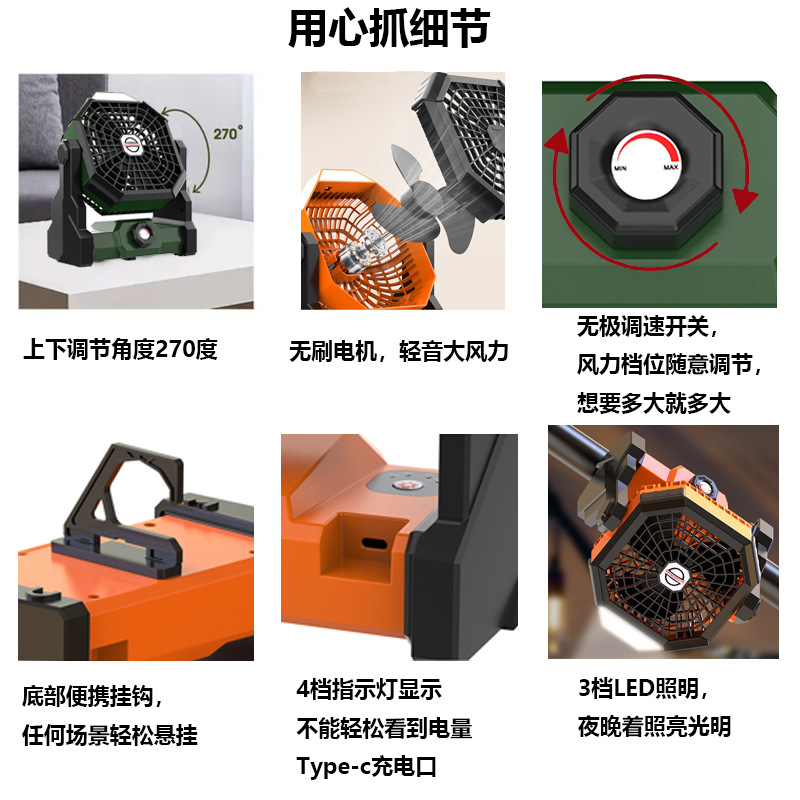 用心抓细节

270°

上下调节角度270度

无刷电机，轻音大风力

MIN MAX

无极调速开关，
风力档位随意调节，
想要多大就多大

底部便携挂钩，
任何场景轻松悬挂

4档指示灯显示
不能轻松看到电量
Type-c充电口

3档LED照明，
夜晚着照亮光明