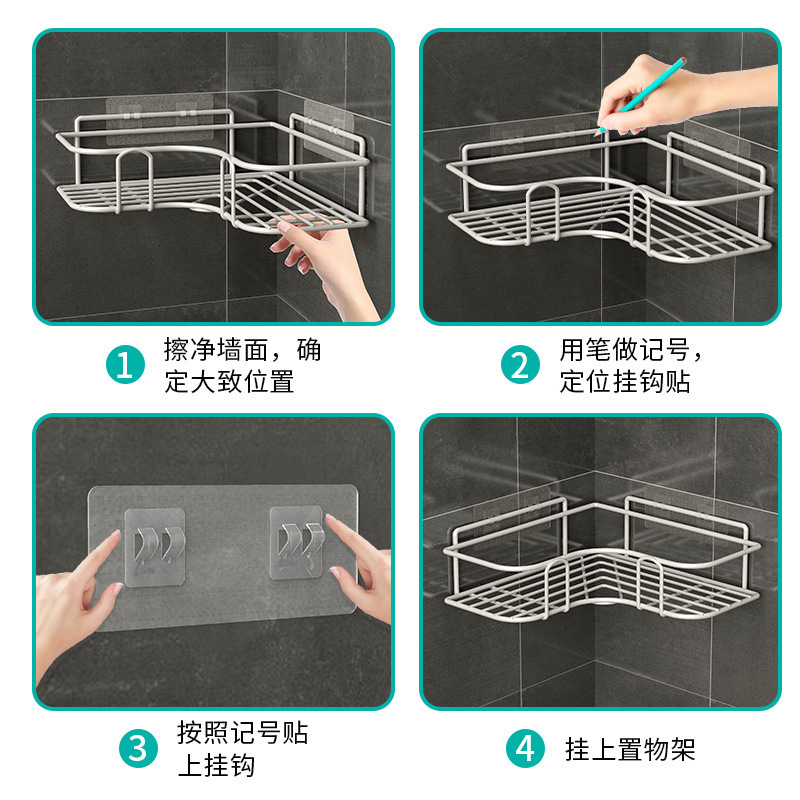 1 擦净墙面，确定大致位置

2 用笔做记号，定位挂钩贴

3 按照记号贴上挂钩

4 挂上置物架