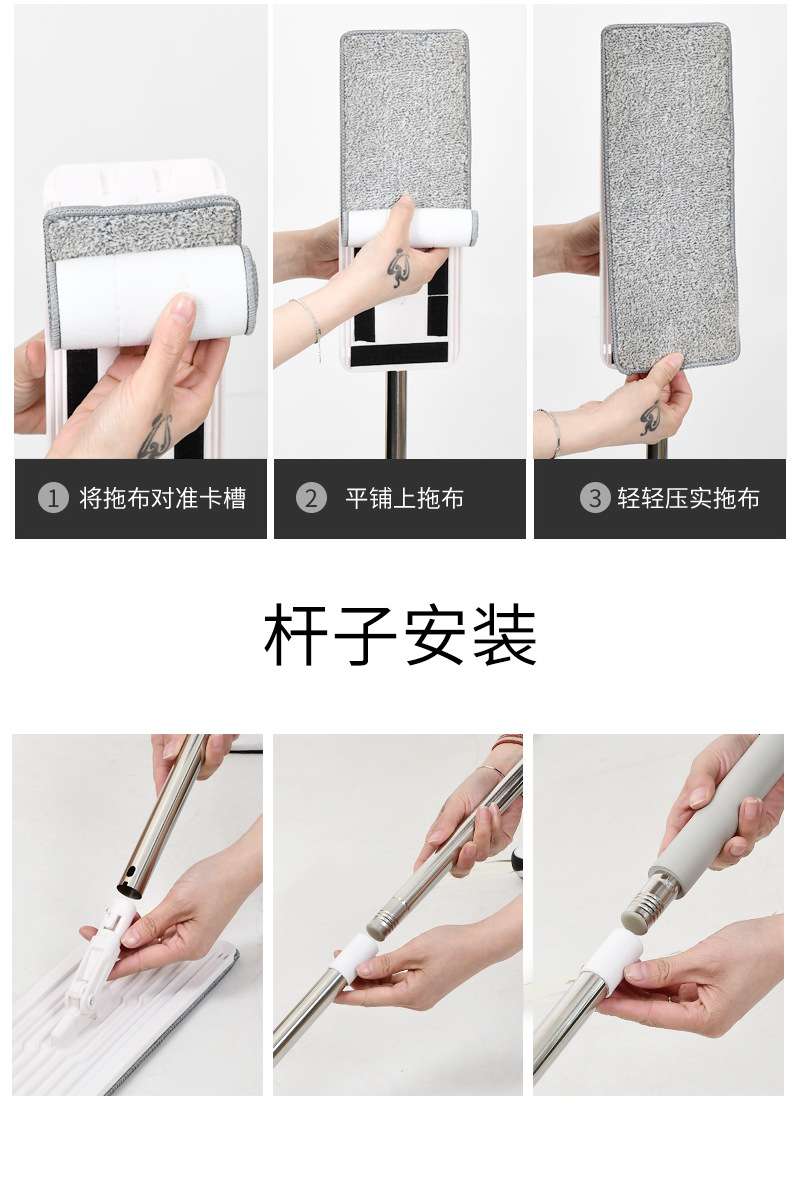 1 将拖布对准卡槽

2 平铺上拖布

3 轻轻压实拖布

杆子安装