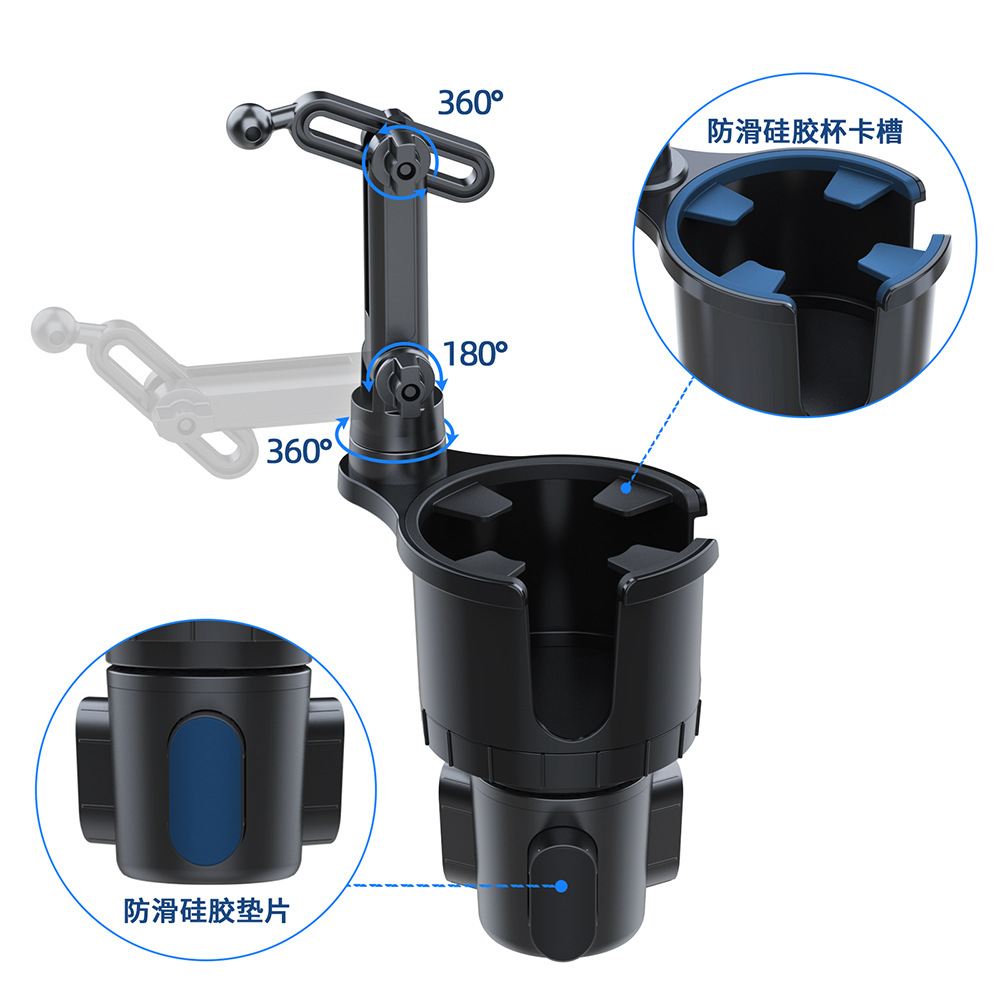 360°

防滑硅胶杯卡槽

180°

360°

防滑硅胶垫片