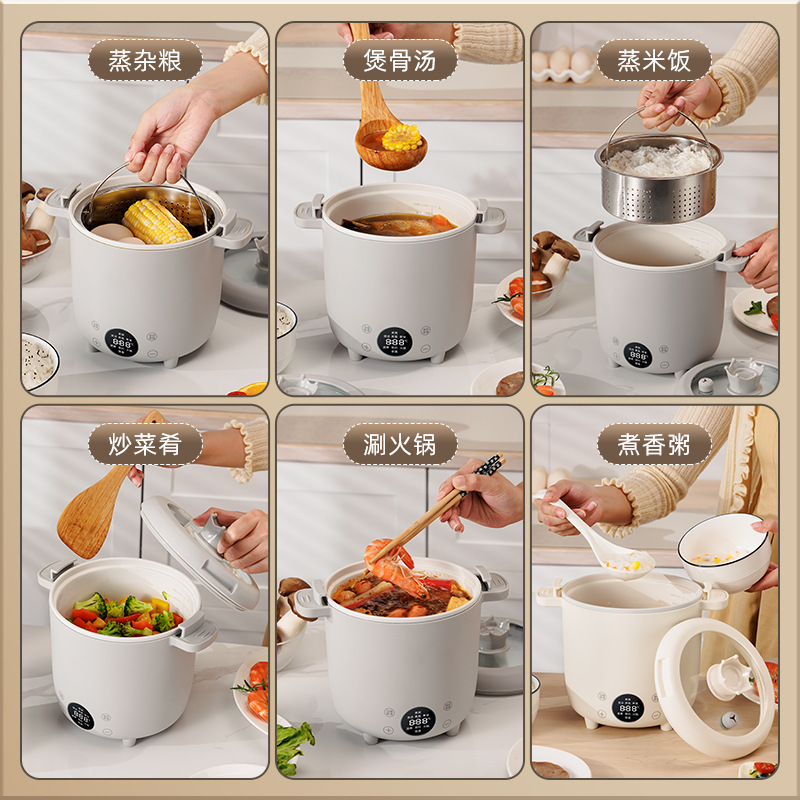 蒸杂粮

煲骨汤

蒸米饭

炒菜肴

涮火锅

煮香粥