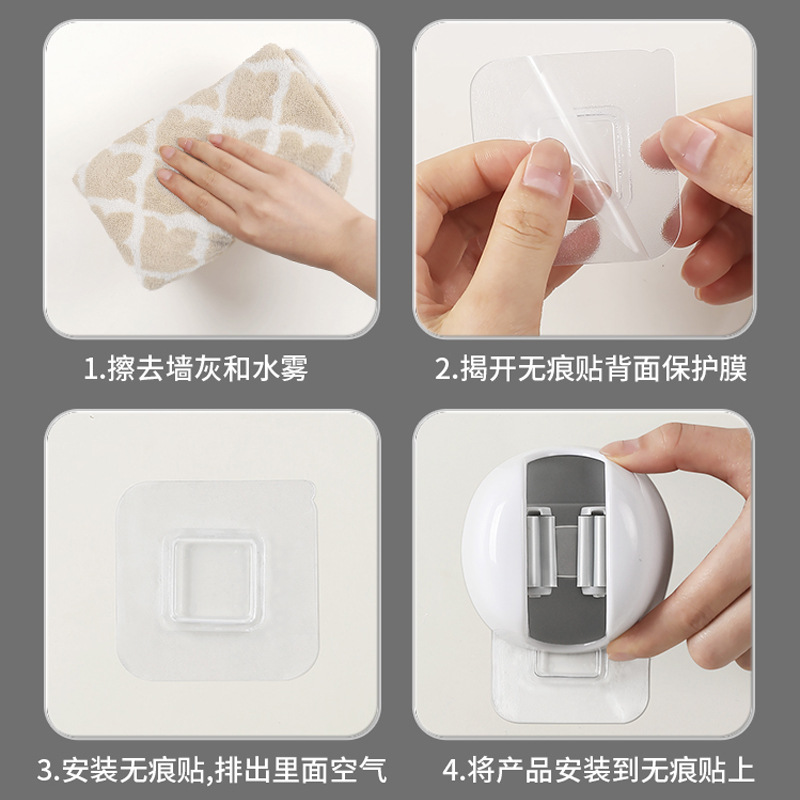 1.擦去墙灰和水雾

2.揭开无痕贴背面保护膜

3.安装无痕贴,排出里面空气

4.将产品安装到无痕贴上