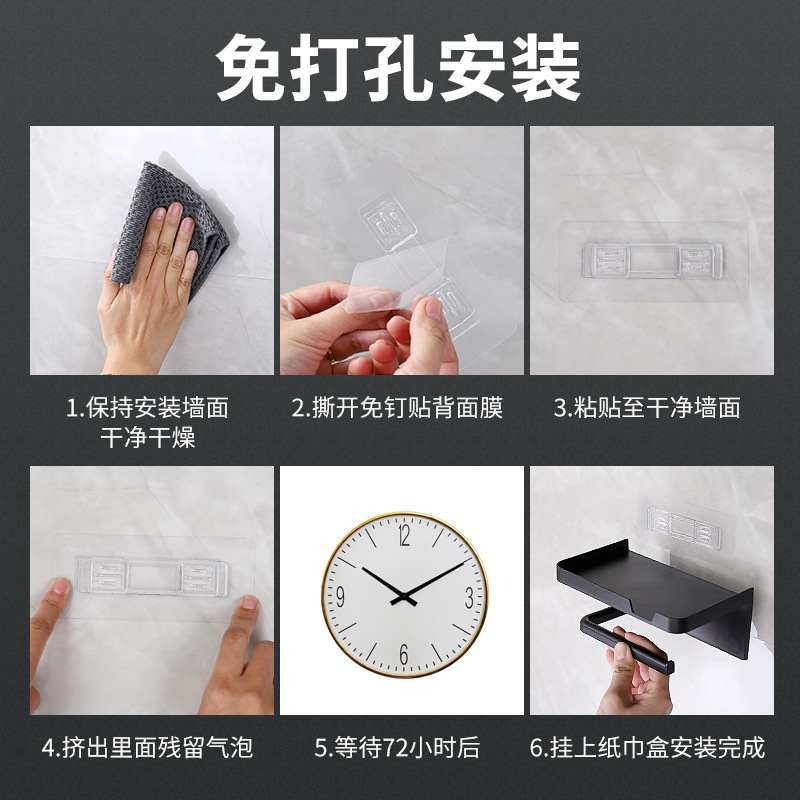 免打孔安装

1.保持安装墙面干净干燥

2.撕开免钉贴背面膜

3.粘贴至干净墙面

4.挤出里面残留气泡

12
3
6
9

5.等待72小时后

6.挂上纸巾盒安装完成