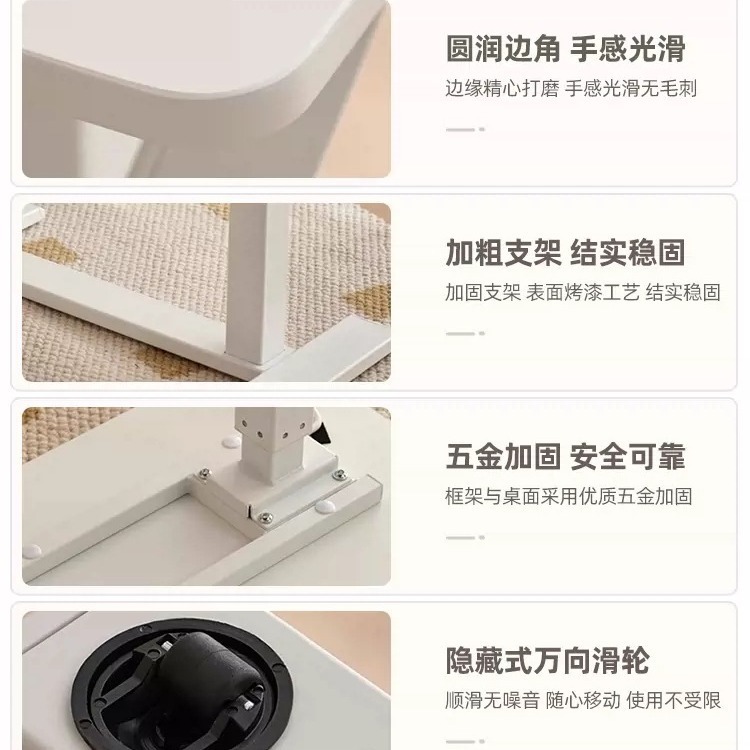 圆润边角 手感光滑
边缘精心打磨 手感光滑无毛刺

加粗支架 结实稳固
加固支架 表面烤漆工艺 结实稳固

五金加固 安全可靠
框架与桌面采用优质五金加固

隐藏式万向滑轮
顺滑无噪音 随心移动 使用不受限