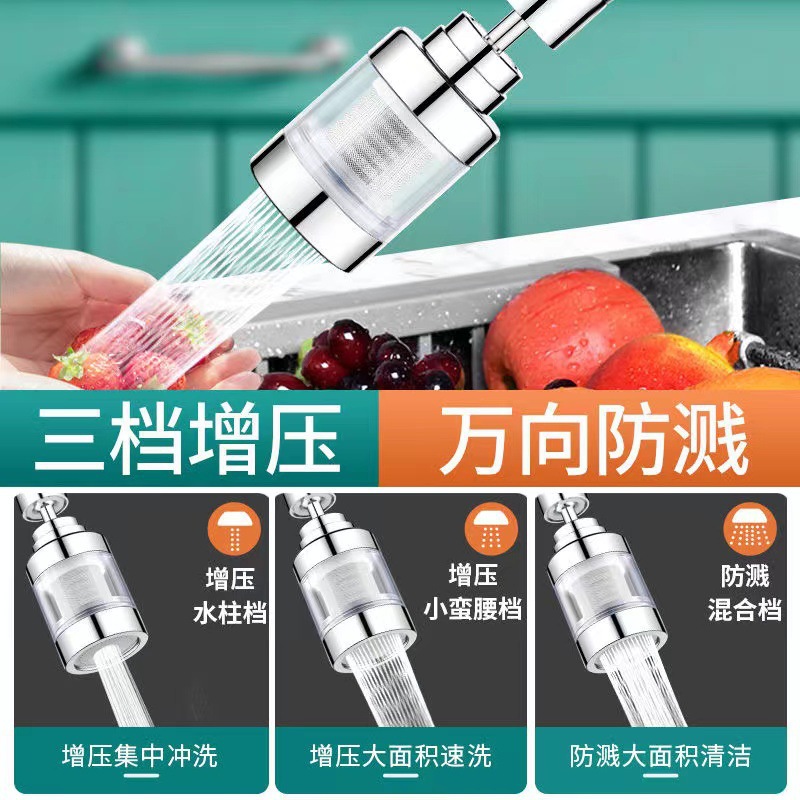 三档增压 万向防溅

增压
水柱档

增压集中冲洗

增压
小蛮腰档

增压大面积速洗

防溅
混合档

防溅大面积清洁