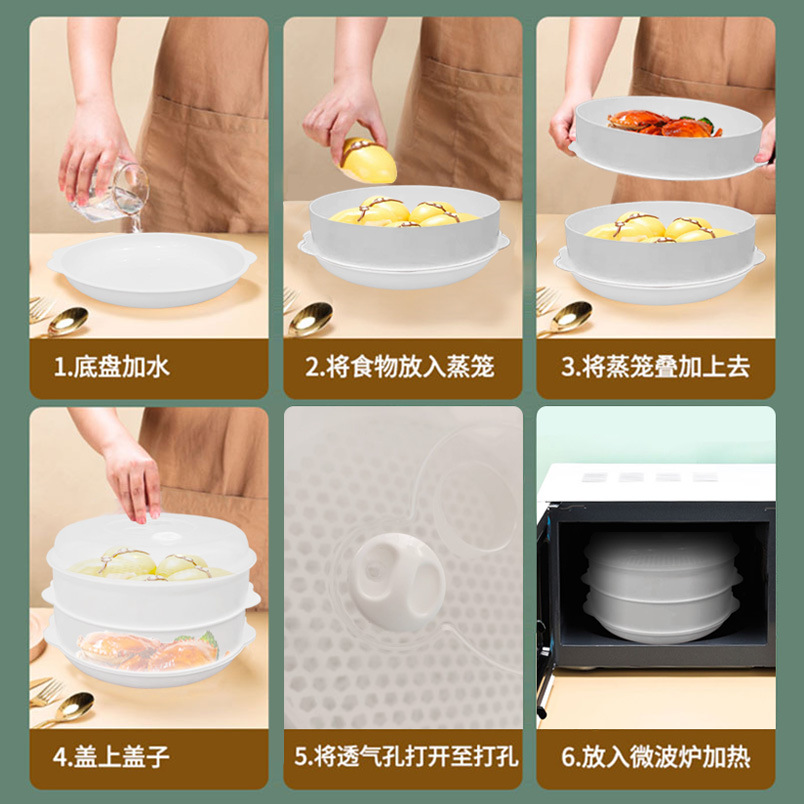 1.底盘加水

2.将食物放入蒸笼

3.将蒸笼叠加上去

4.盖上盖子

5.将透气孔打开至打孔

6.放入微波炉加热