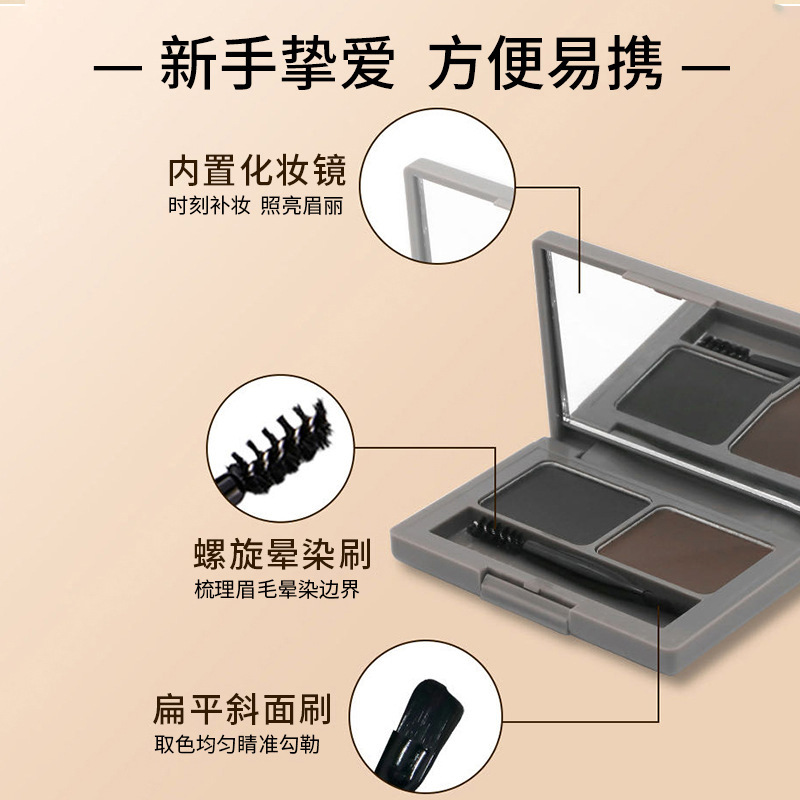 — 新手挚爱 方便易携 —

内置化妆镜
时刻补妆 照亮眉丽

螺旋晕染刷
梳理眉毛晕染边界

扁平斜面刷
取色均匀睛准勾勒