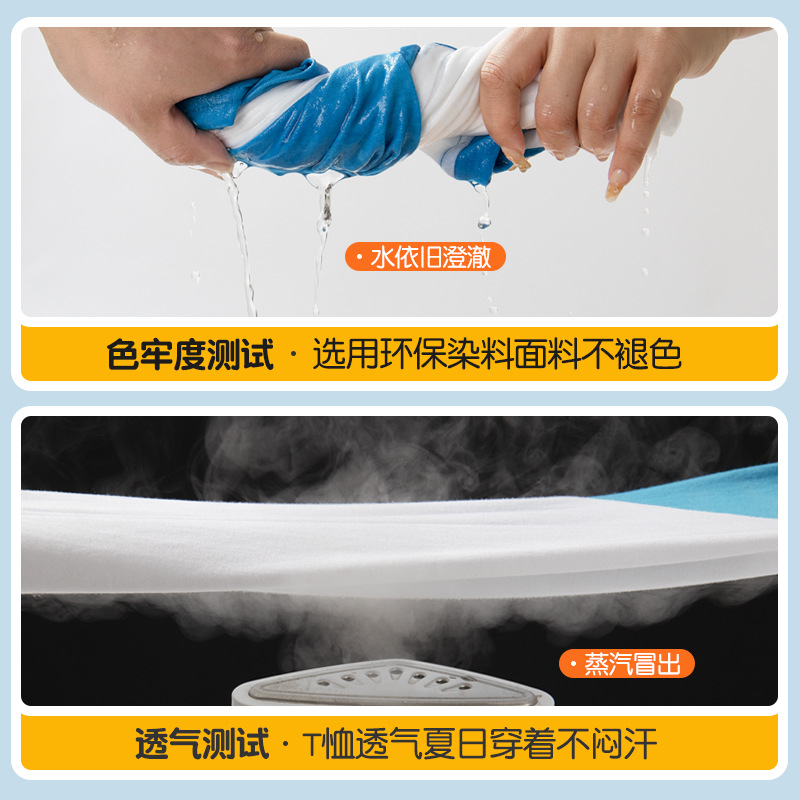 · 水依旧澄澈

色牢度测试 · 选用环保染料面料不褪色

· 蒸汽冒出

透气测试 · T恤透气夏日穿着不闷汗