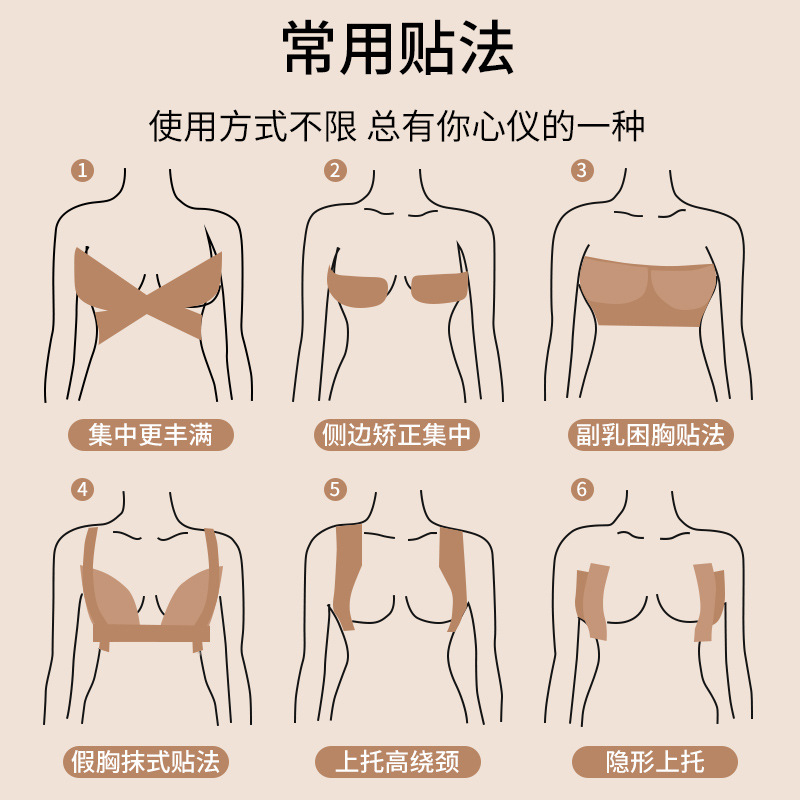 常用贴法

使用方式不限 总有你心仪的一种

1
集中更丰满

2
侧边矫正集中

3
副乳困胸贴法

4
假胸抹式贴法

5
上托高绕颈

6
隐形上托