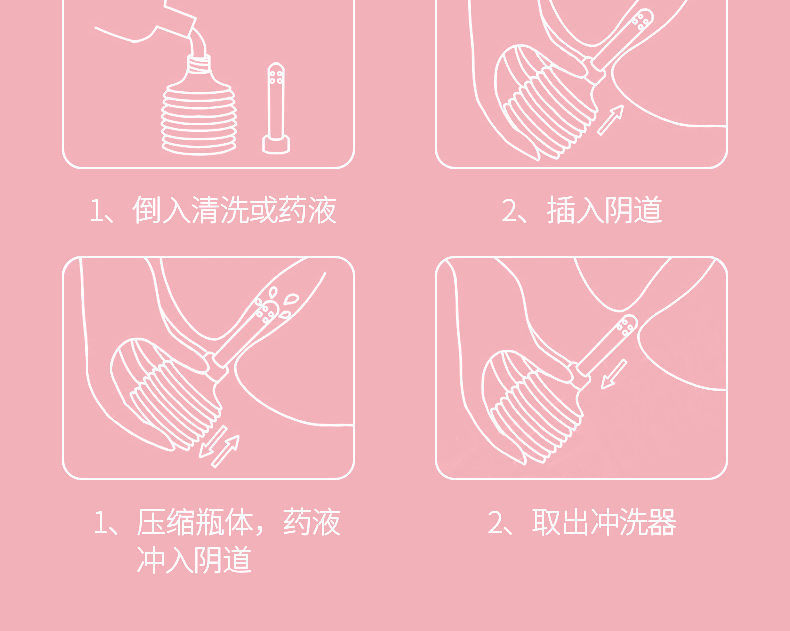 1、倒入清洗或药液

2、插入阴道

1、压缩瓶体，药液冲入阴道

2、取出冲洗器