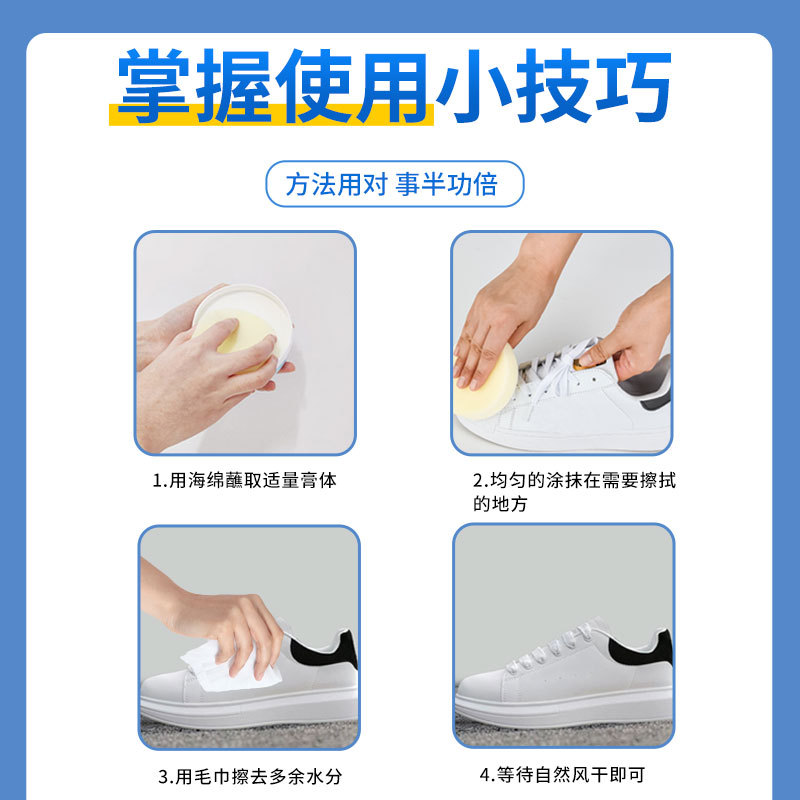 掌握使用小技巧

方法用对 事半功倍

1.用海绵蘸取适量膏体

2.均匀的涂抹在需要擦拭的地方

3.用毛巾擦去多余水分

4.等待自然风干即可